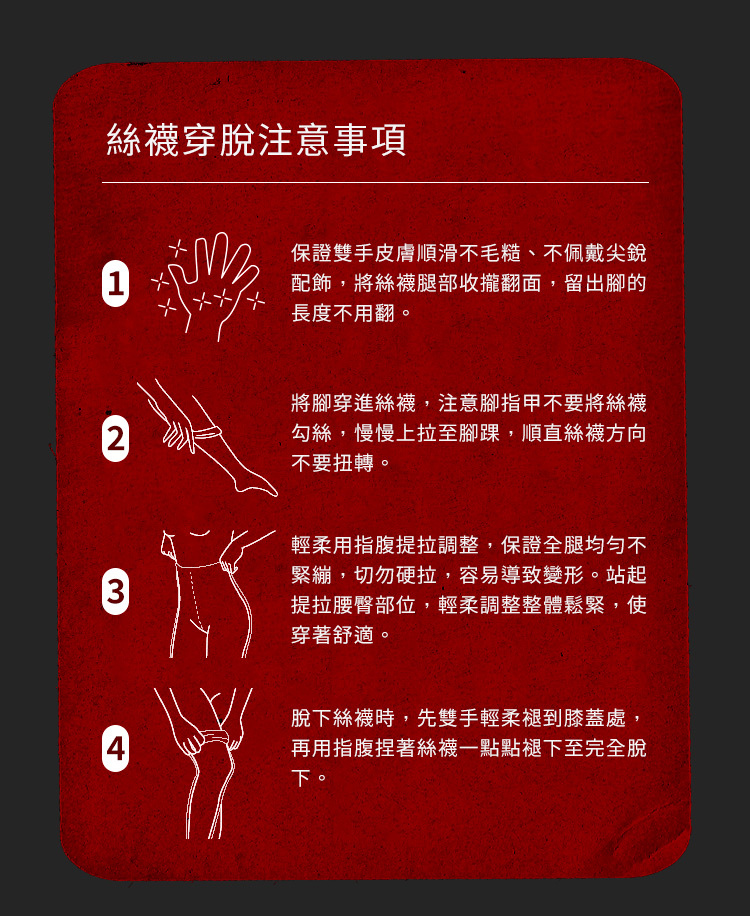 絲襪穿脫注意事項

1

保證雙手皮膚順滑不毛糙、不佩戴尖銳配飾，將絲襪腿部收攏翻面，留出腳的長度不用翻。

2

將腳穿進絲襪，注意腳指甲不要將絲襪勾絲，慢慢上拉至腳踝，順直絲襪方向不要扭轉。

3

輕柔用指腹提拉調整，保證全腿均勻不緊繃，切勿硬拉，容易導致變形。站起提拉腰臀部位，輕柔調整整體鬆緊，使穿著舒適。

4

脫下絲襪時，先雙手輕柔褪到膝蓋處，再用指腹捏著絲襪一點點褪下至完全脫下。