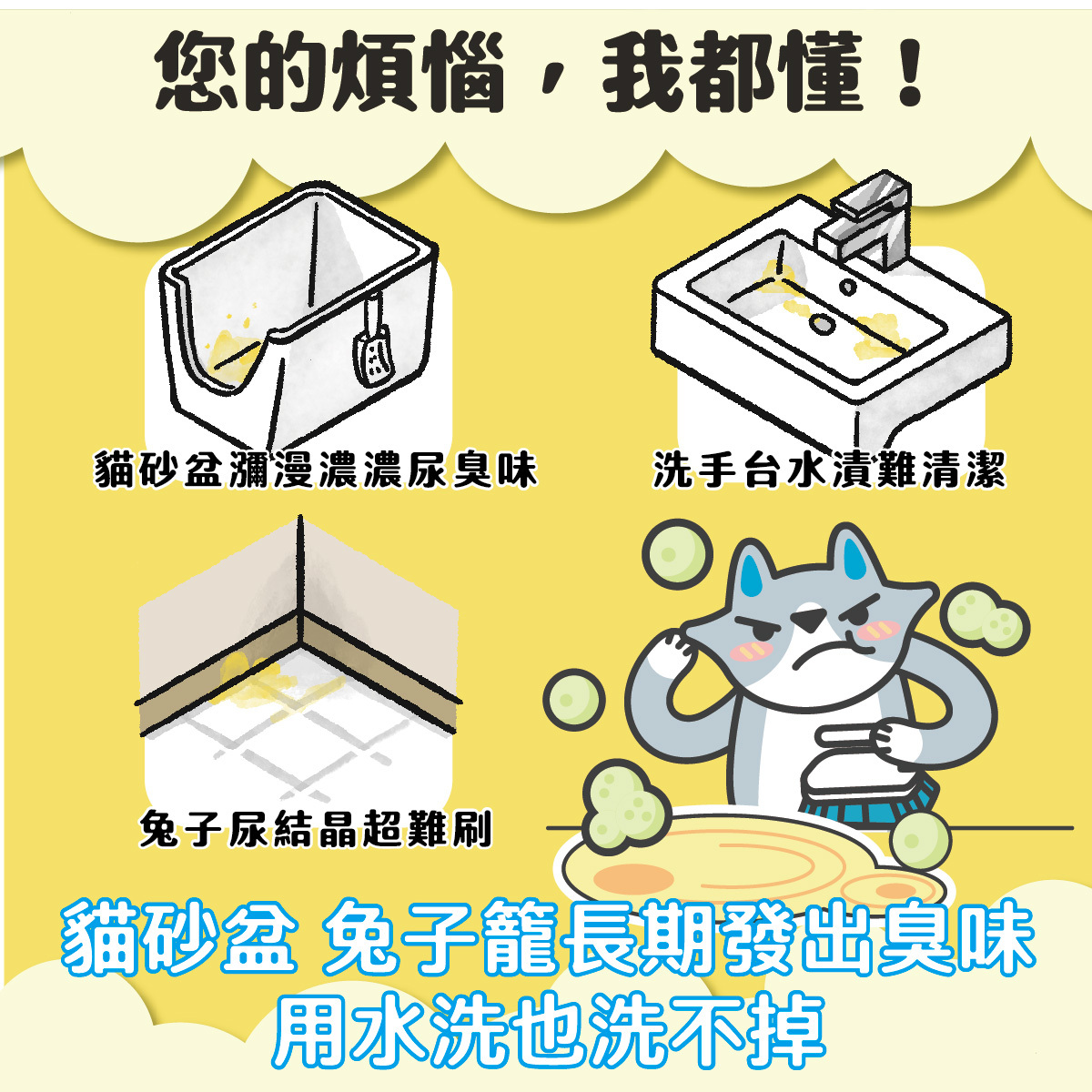 您的煩惱，我都懂！

貓砂盆瀰漫濃濃尿臭味

洗手台水漬難清潔

兔子尿結晶超難刷

貓砂盆 兔子籠長期發出臭味
用水洗也洗不掉