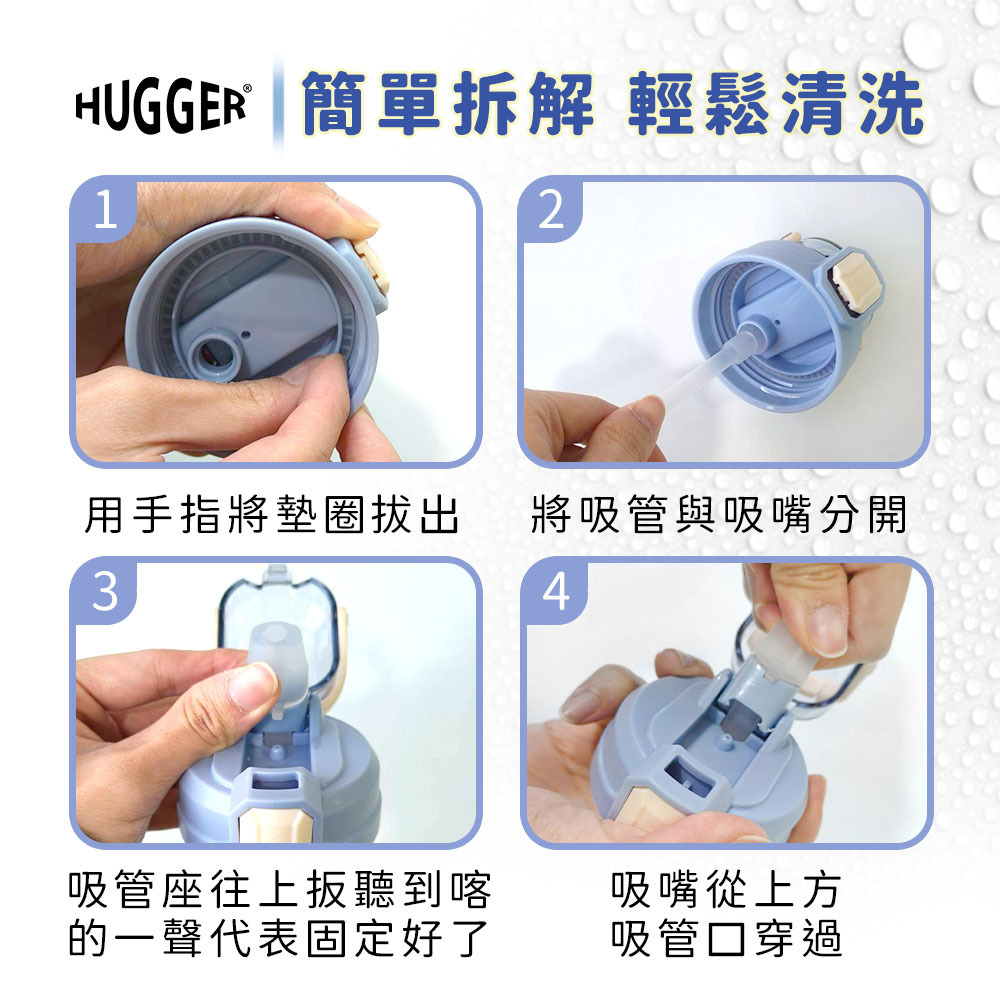 HUGGER® 簡單拆解 輕鬆清洗

1

用手指將墊圈拔出

2

將吸管與吸嘴分開

3

吸管座往上扳聽到喀的一聲代表固定好了

4

吸嘴從上方吸管口穿過