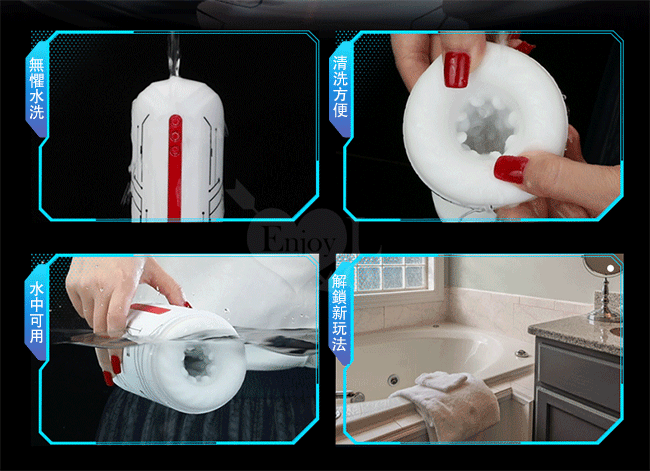 無懼水洗

清洗方便

Enjoy

水中可用

解鎖新玩法