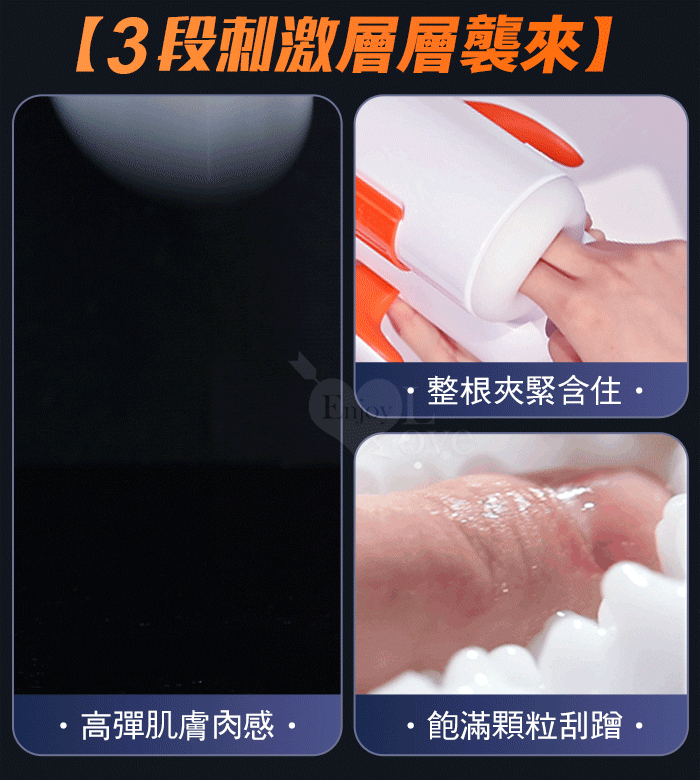 【3段刺激層層襲來】

・整根夾緊含住・

Enjoy Love

・高彈肌膚肉感・

・飽滿顆粒刮蹭・