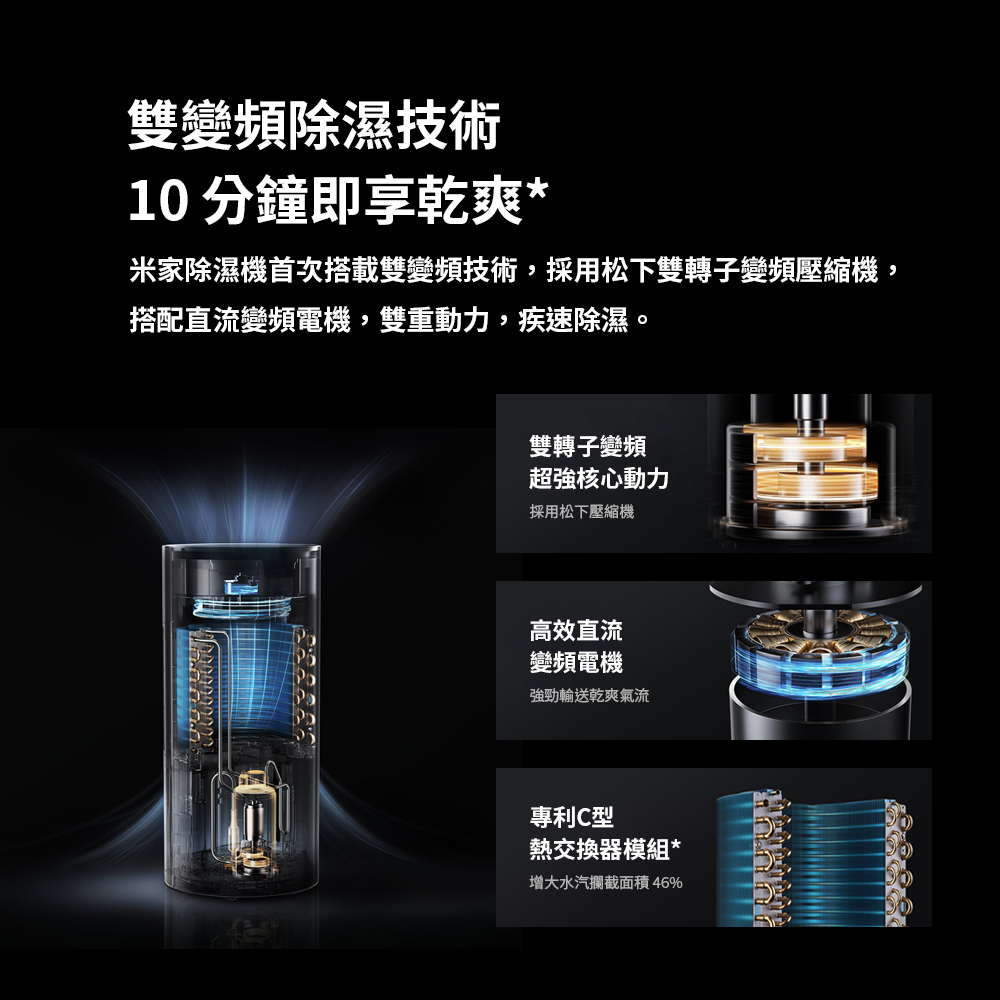 雙變頻除濕技術
10 分鐘即享乾爽*

米家除濕機首次搭載雙變頻技術，採用松下雙轉子變頻壓縮機，搭配直流變頻電機，雙重動力，疾速除濕。

雙轉子變頻
超強核心動力
採用松下壓縮機

高效直流
變頻電機
強勁輸送乾爽氣流

專利C型
熱交換器模組*
增大水汽攔截面積 46%