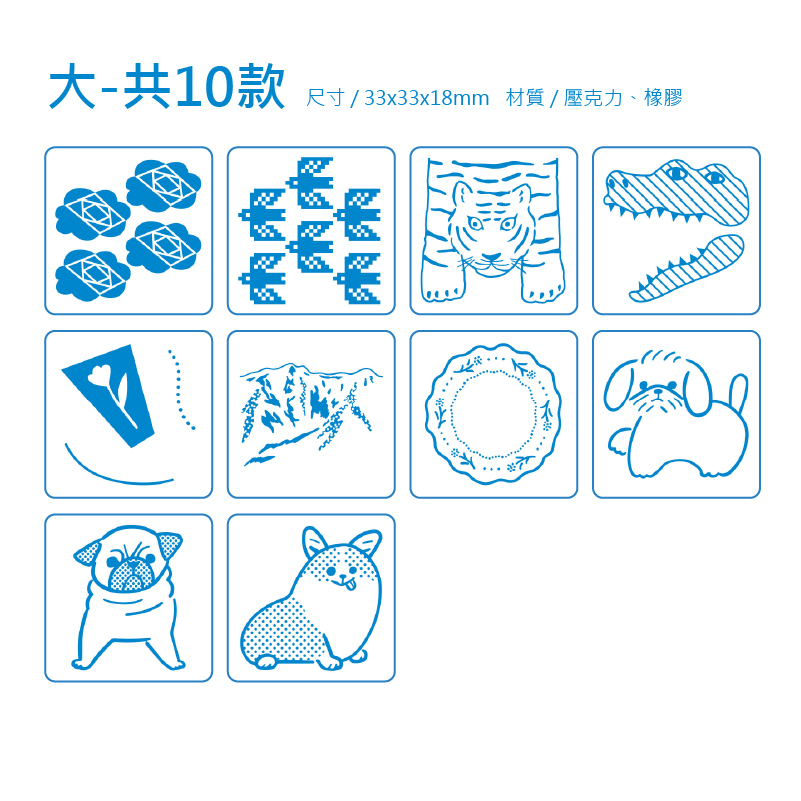 大-共10款 尺寸 / 33x33x18mm 材質 / 壓克力、橡膠