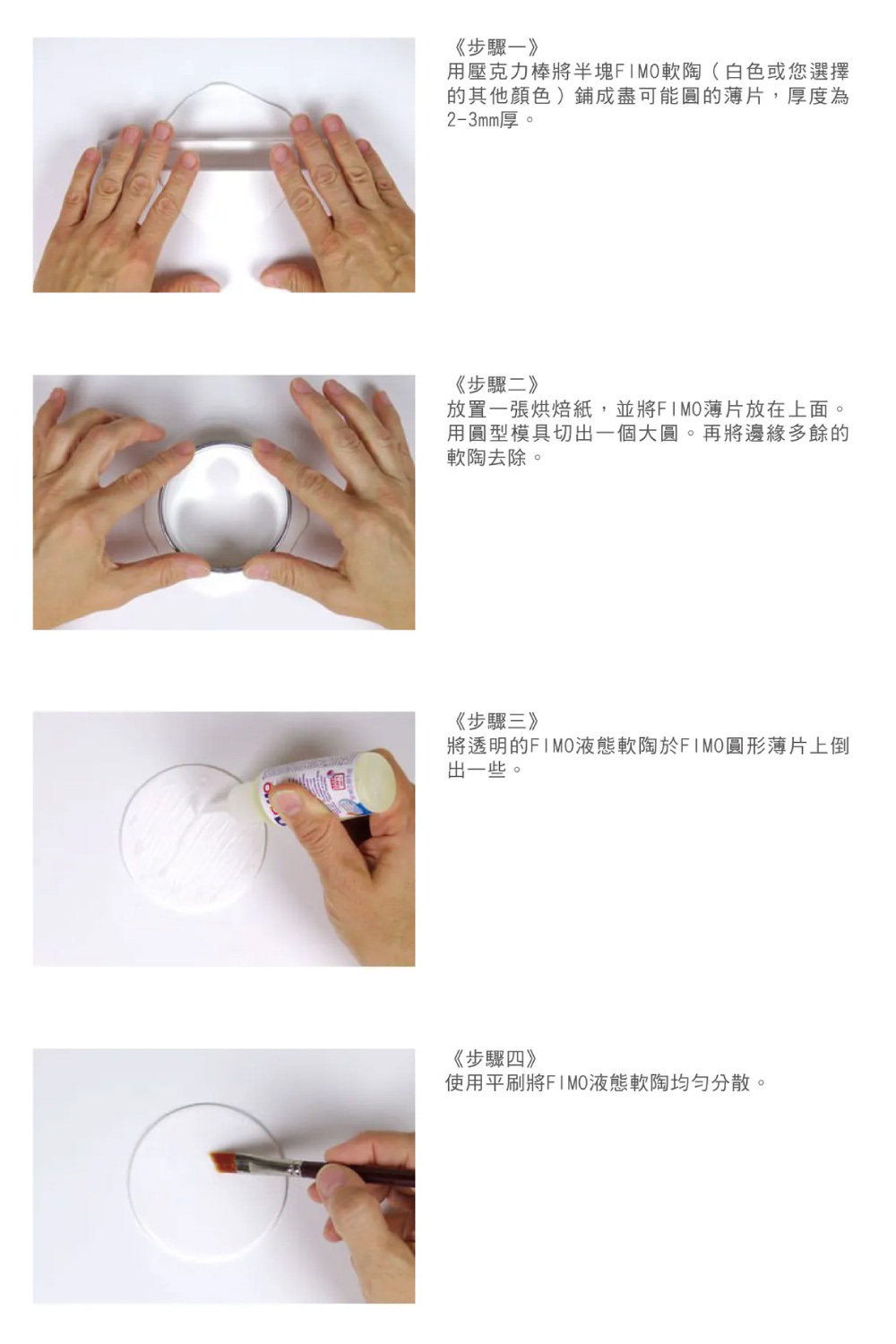 《步驟一》
用壓克力棒將半塊FIMO軟陶（白色或您選擇的其他顏色）鋪成盡可能圓的薄片，厚度為2-3mm厚。

《步驟二》
放置一張烘焙紙，並將FIMO薄片放在上面。用圓型模具切出一個大圓。再將邊緣多餘的軟陶去除。

《步驟三》
將透明的FIMO液態軟陶於FIMO圓形薄片上倒出一些。

《步驟四》
使用平刷將FIMO液態軟陶均勻分散。