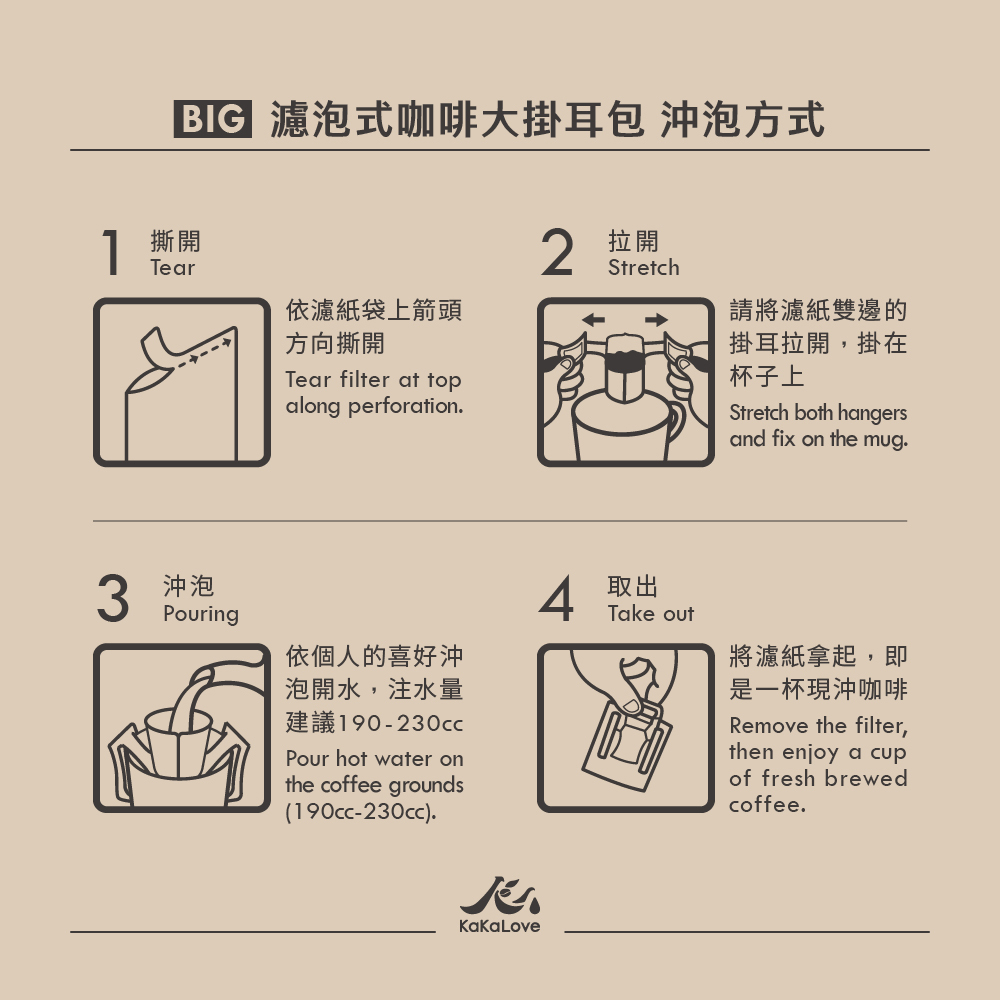 BIG 濾泡式咖啡大掛耳包 沖泡方式

1 撕開
Tear

依濾紙袋上箭頭方向撕開
Tear filter at top along perforation.

2 拉開
Stretch

請將濾紙雙邊的掛耳拉開，掛在杯子上
Stretch both hangers and fix on the mug.

3 沖泡
Pouring

依個人的喜好沖泡開水，注水量建議190-230cc
Pour hot water on the coffee grounds (190cc-230cc).

4 取出
Take out

將濾紙拿起，即是一杯現沖咖啡
Remove the filter, then enjoy a cup of fresh brewed coffee.

KaKaLove