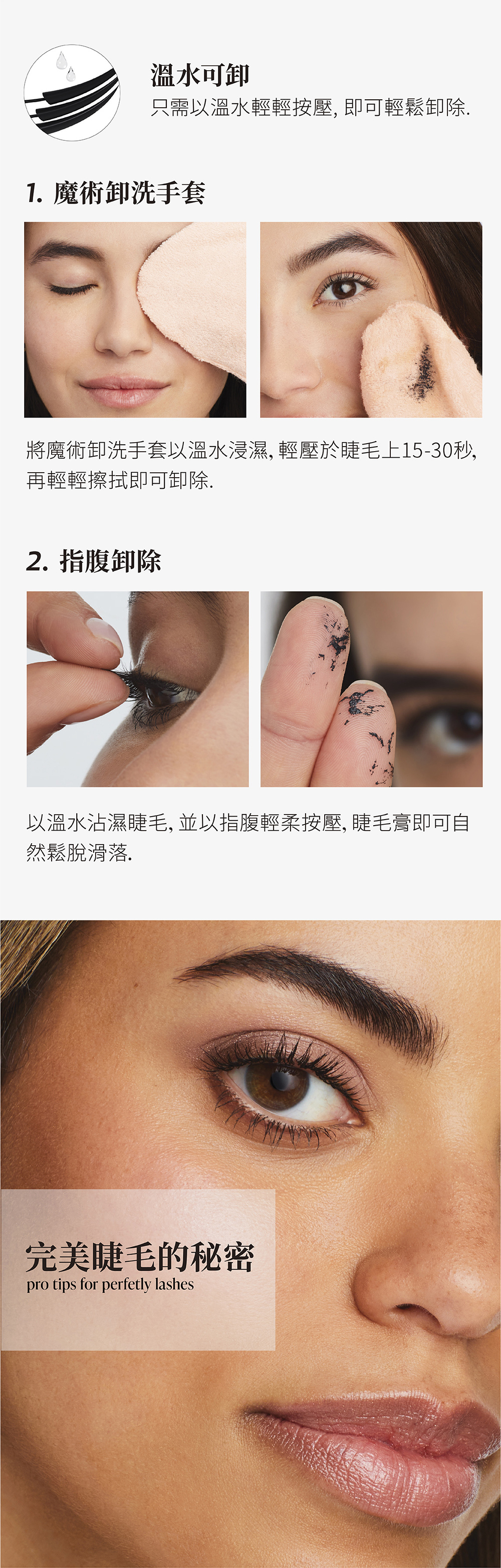 溫水可卸
只需以溫水輕輕按壓, 即可輕鬆卸除.

1. 魔術卸洗手套

將魔術卸洗手套以溫水浸濕, 輕壓於睫毛上15-30秒, 再輕輕擦拭即可卸除.

2. 指腹卸除

以溫水沾濕睫毛, 並以指腹輕柔按壓, 睫毛膏即可自然鬆脫滑落.

完美睫毛的秘密
pro tips for perfetly lashes