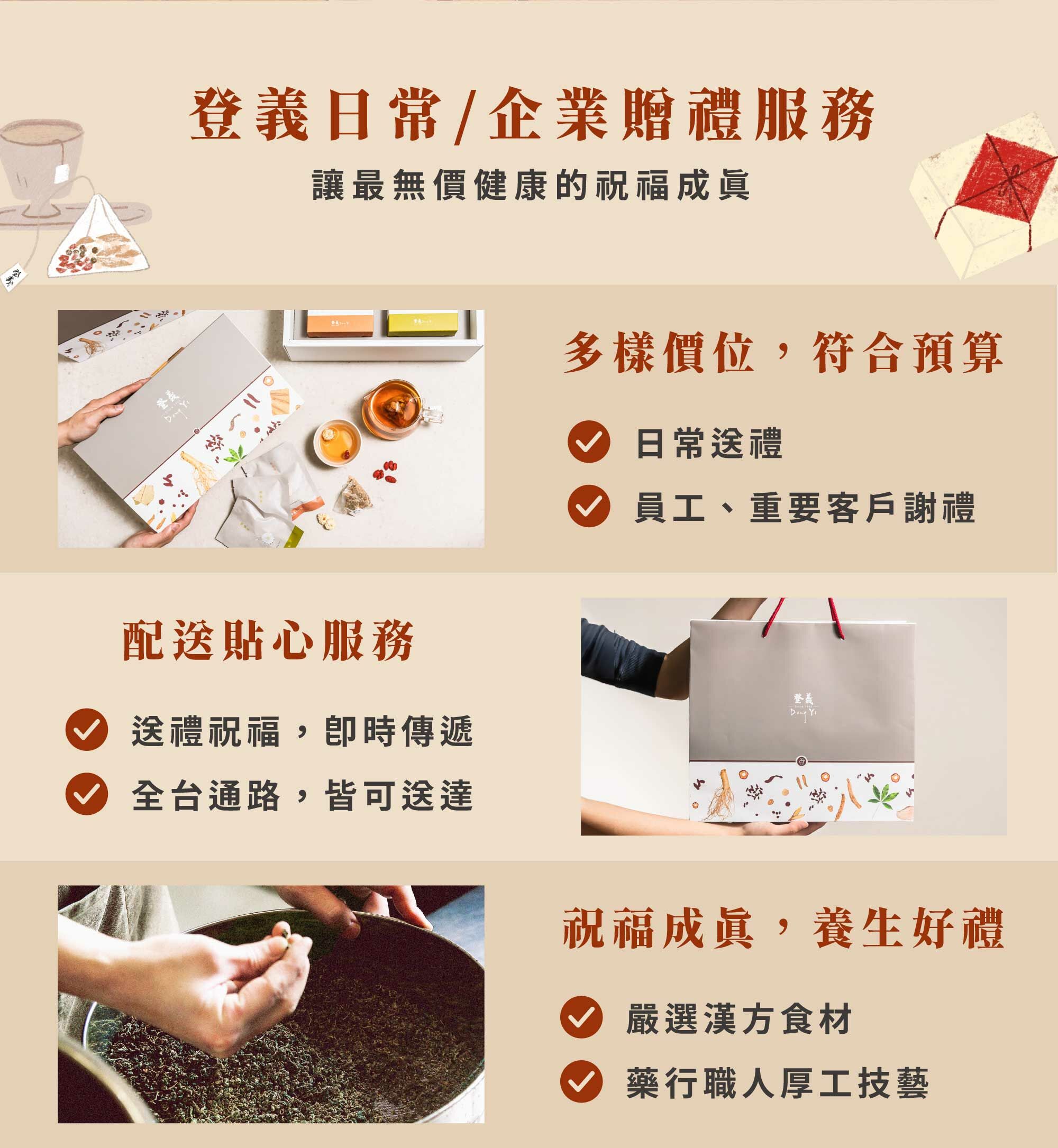 登義日常/企業贈禮服務

讓最無價健康的祝福成真

登義
Dong Yi

多樣價位，符合預算

日常送禮

員工、重要客戶謝禮

配送貼心服務

送禮祝福，即時傳遞

全台通路，皆可送達

登義
Dong Yi

祝福成真，養生好禮

嚴選漢方食材

藥行職人厚工技藝