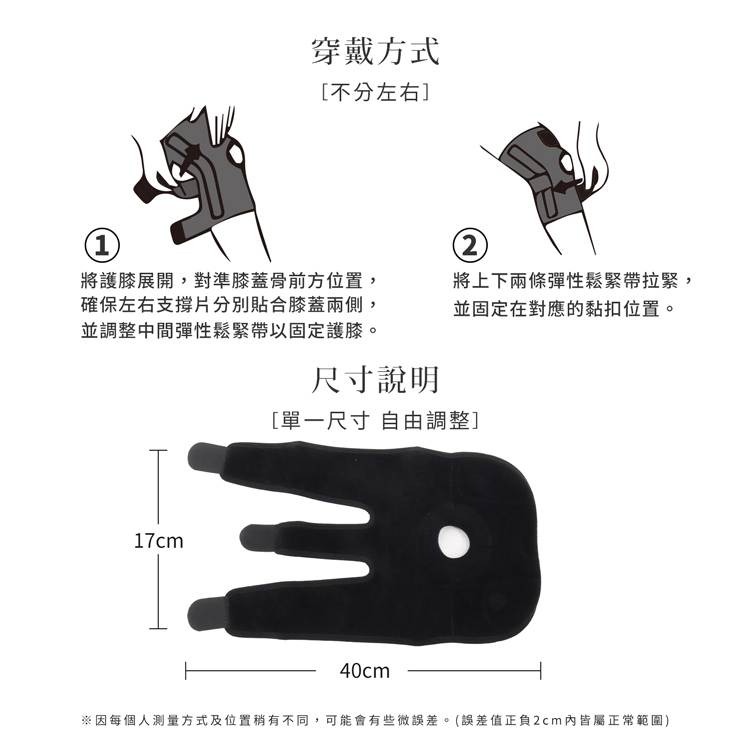 穿戴方式

［不分左右］

①

將護膝展開，對準膝蓋骨前方位置，確保左右支撐片分別貼合膝蓋兩側，並調整中間彈性鬆緊帶以固定護膝。

②

將上下兩條彈性鬆緊帶拉緊，並固定在對應的黏扣位置。

尺寸說明

［單一尺寸 自由調整］

17cm

40cm

※因每個人測量方式及位置稍有不同，可能會有些微誤差。(誤差值正負2cm內皆屬正常範圍)