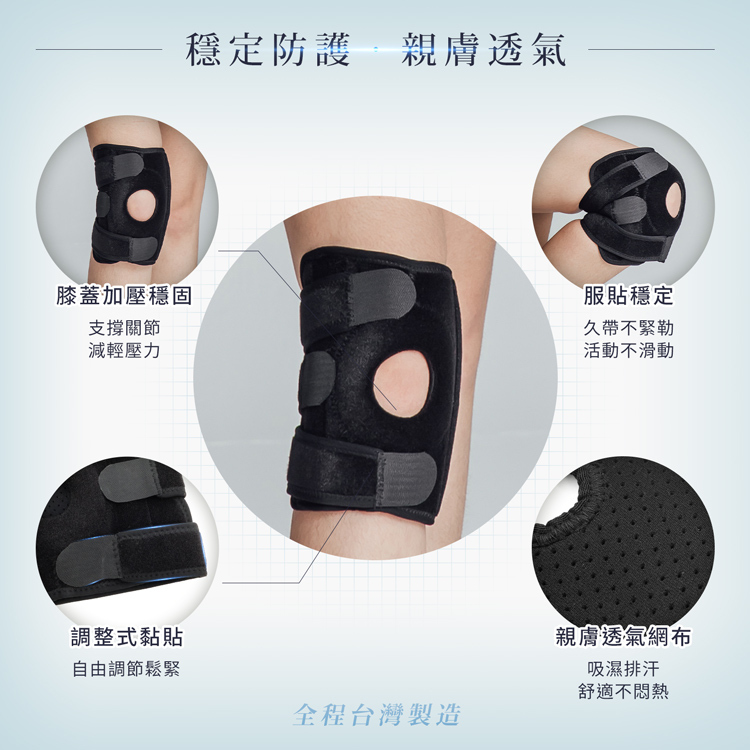 穩定防護 · 親膚透氣

膝蓋加壓穩固

支撐關節
減輕壓力

服貼穩定

久帶不緊勒
活動不滑動

調整式黏貼

自由調節鬆緊

親膚透氣網布

吸濕排汗
舒適不悶熱

全程台灣製造