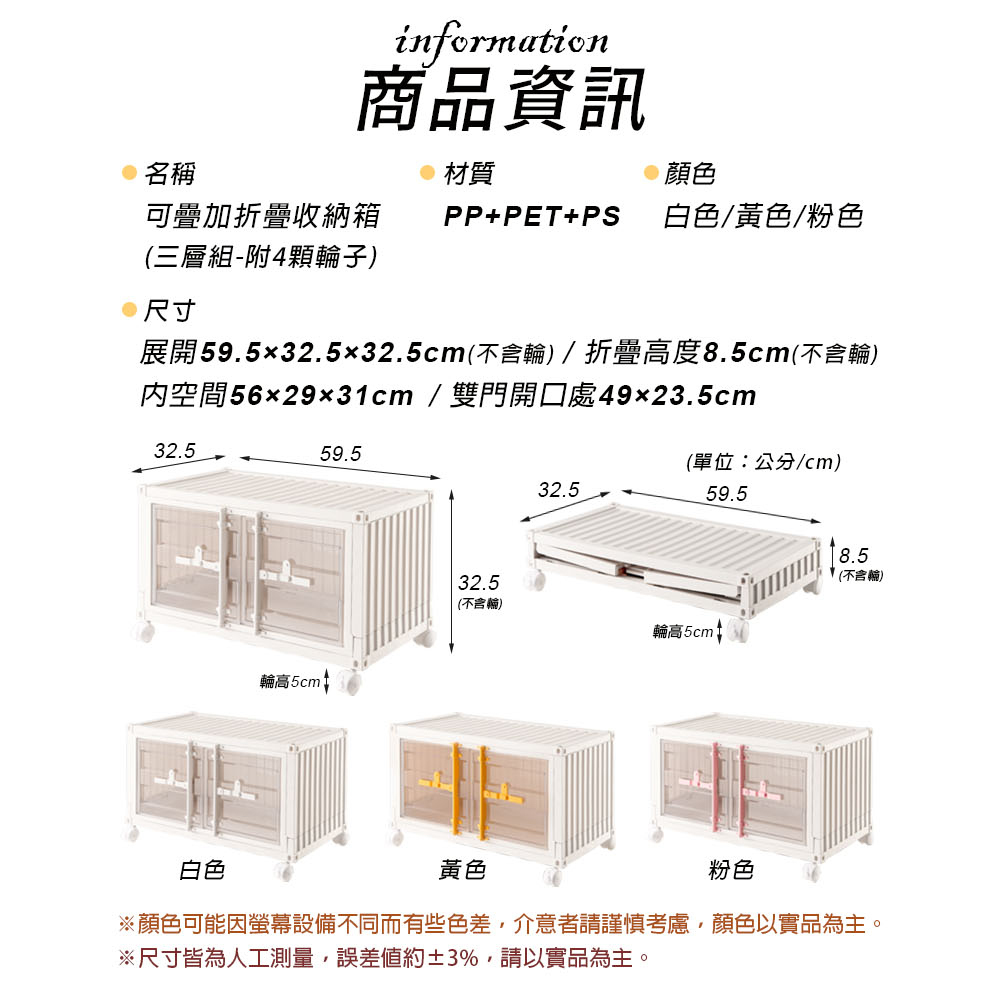 information
商品資訊

名稱
可疊加折疊收納箱
(三層組-附4顆輪子)

材質
PP+PET+PS

顏色
白色/黃色/粉色

尺寸
展開59.5×32.5×32.5cm(不含輪) / 折疊高度8.5cm(不含輪)
內空間56×29×31cm / 雙門開口處49×23.5cm

32.5
59.5
32.5
(不含輪)
輪高5cm

(單位：公分/cm)
32.5
59.5
8.5
(不含輪)
輪高5cm

白色
黃色
粉色

※顏色可能因螢幕設備不同而有些色差，介意者請謹慎考慮，顏色以實品為主。
※尺寸皆為人工測量，誤差值約±3%，請以實品為主。