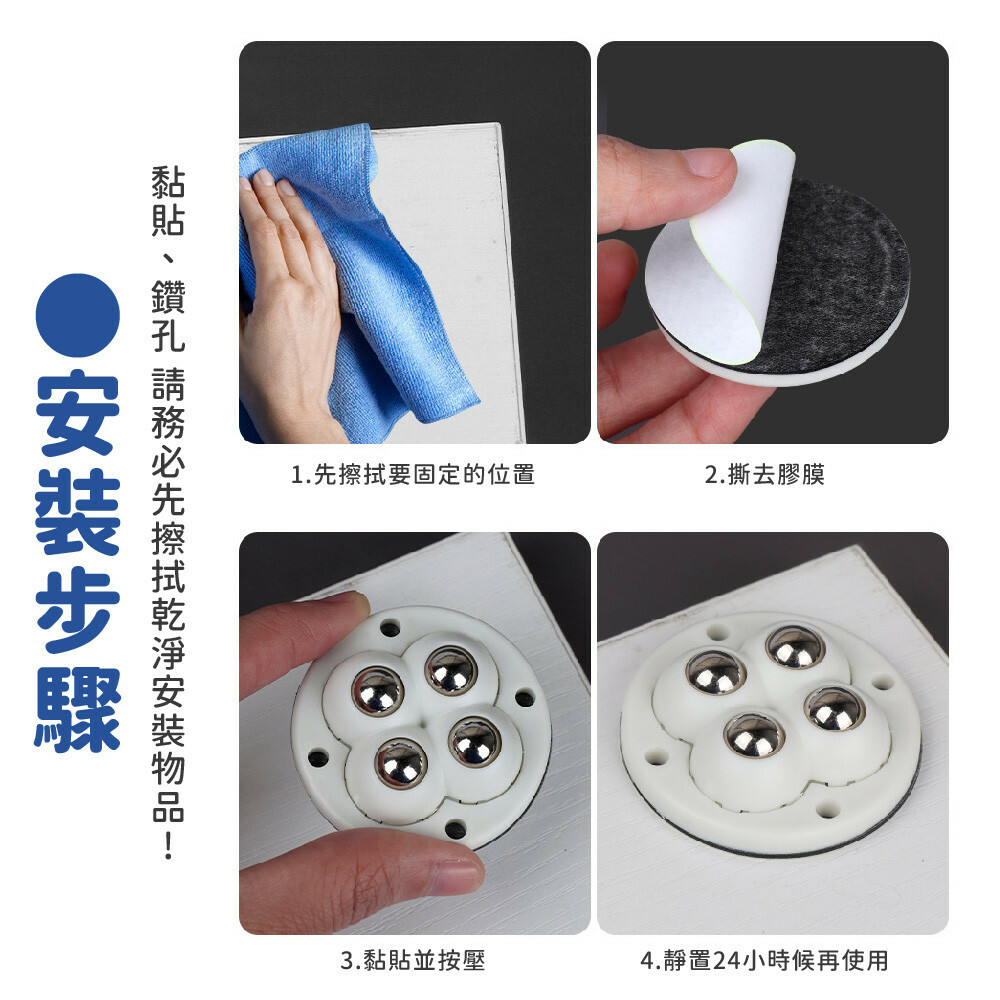 安裝步驟

黏貼、鑽孔 請務必先擦拭乾淨安裝物品！

1.先擦拭要固定的位置

2.撕去膠膜

3.黏貼並按壓

4.靜置24小時候再使用