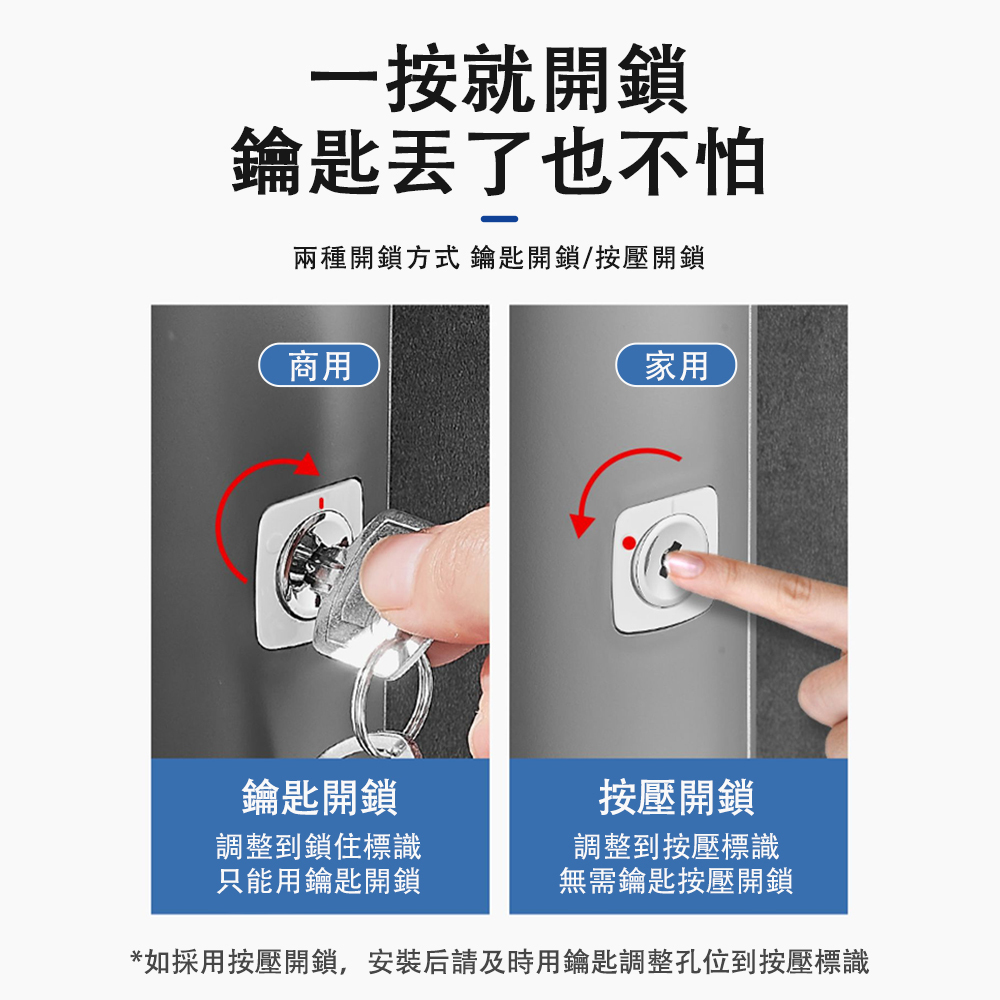 一按就開鎖
鑰匙丟了也不怕

兩種開鎖方式 鑰匙開鎖/按壓開鎖

商用

鑰匙開鎖
調整到鎖住標識
只能用鑰匙開鎖

家用

按壓開鎖
調整到按壓標識
無需鑰匙按壓開鎖

*如採用按壓開鎖，安裝后請及時用鑰匙調整孔位到按壓標識