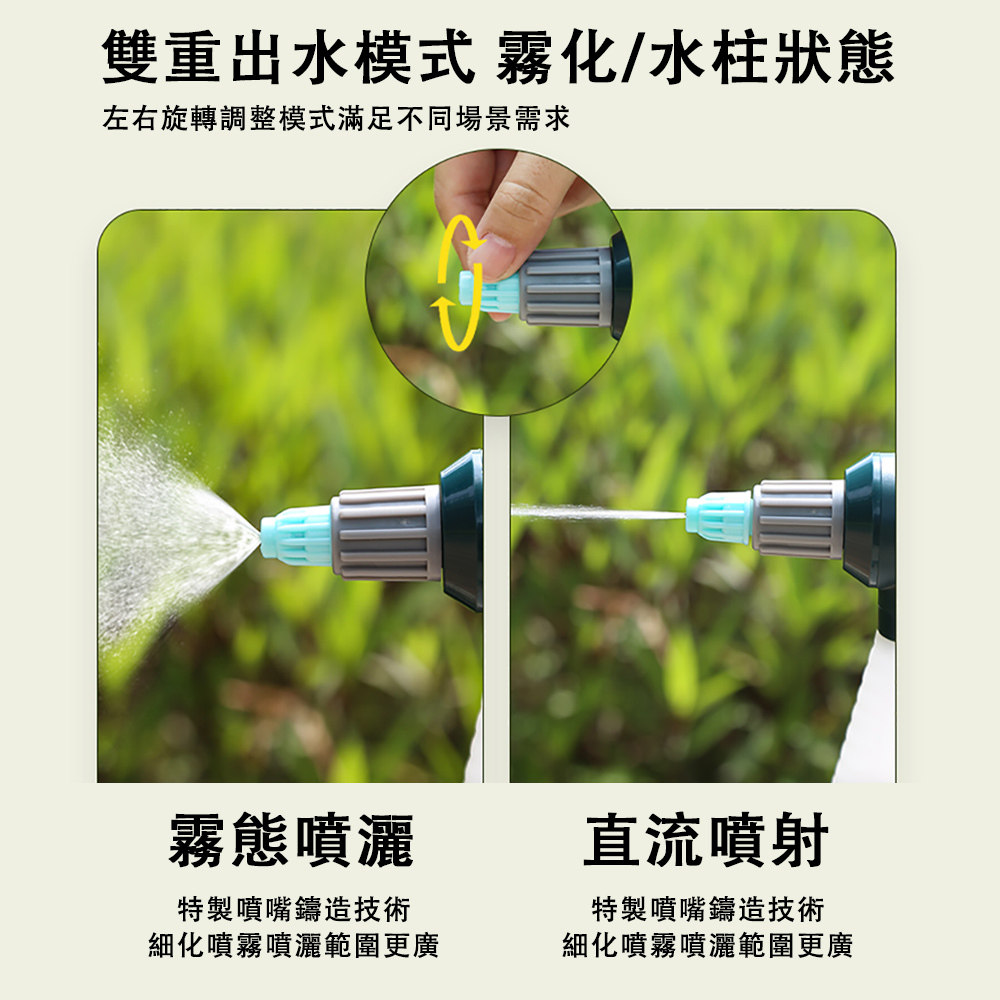 雙重出水模式 霧化/水柱狀態

左右旋轉調整模式滿足不同場景需求

霧態噴灑

特製噴嘴鑄造技術
細化噴霧噴灑範圍更廣

直流噴射

特製噴嘴鑄造技術
細化噴霧噴灑範圍更廣