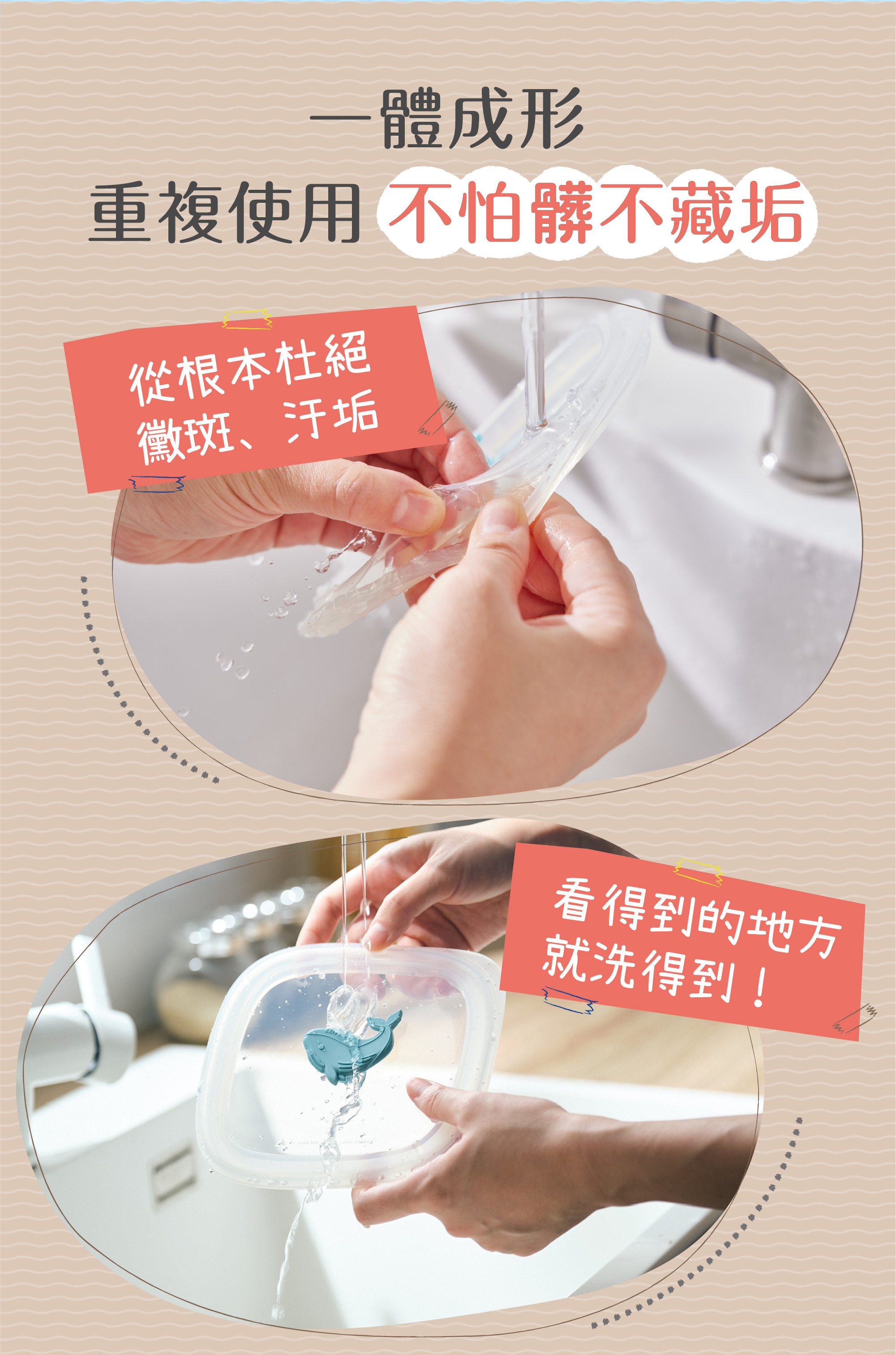 一體成形
重複使用 不怕髒不藏垢

從根本杜絕
黴斑、汙垢

看得到的地方
就洗得到！