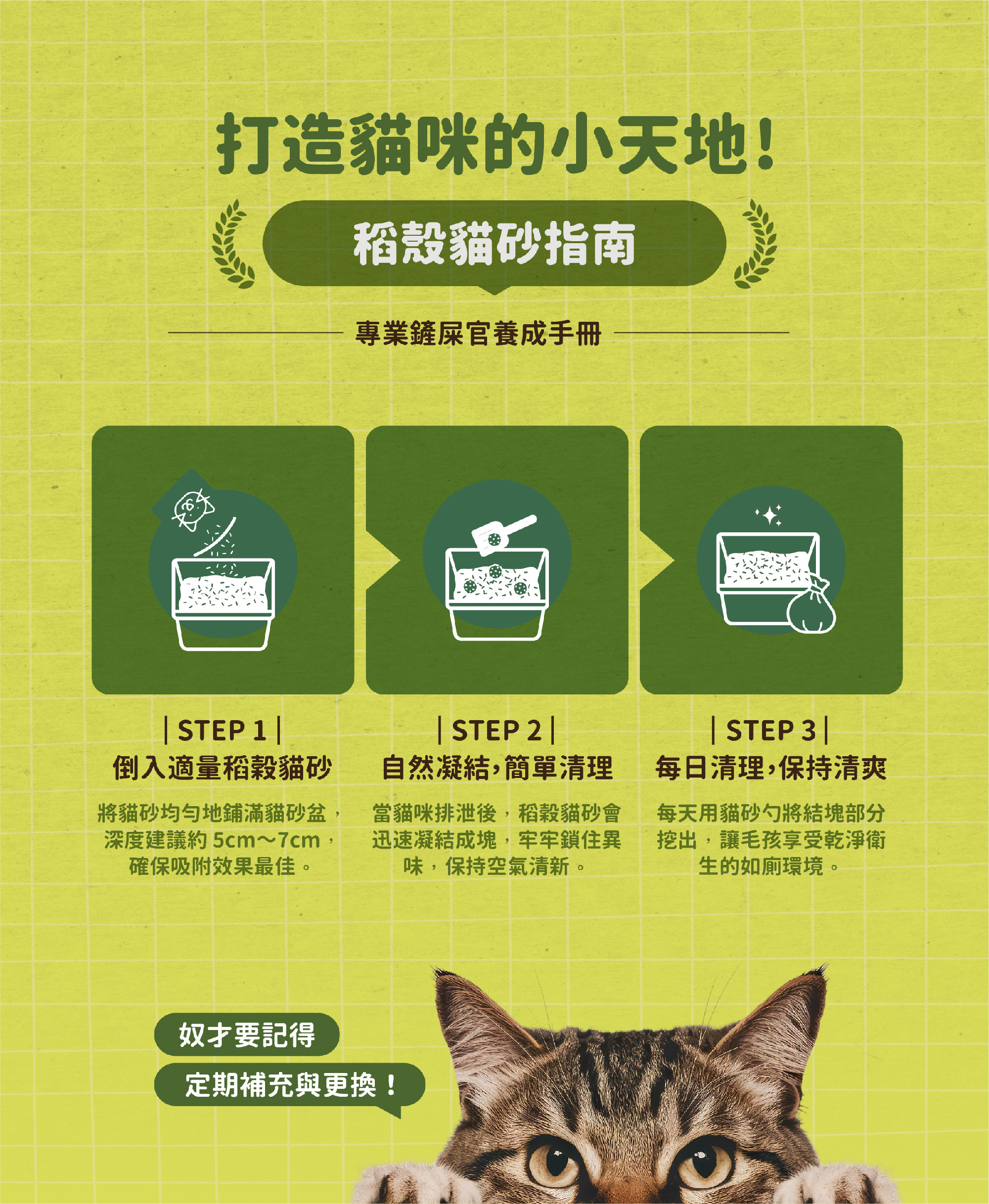 打造貓咪的小天地！

稻殼貓砂指南

專業鏟屎官養成手冊

| STEP 1 |
倒入適量稻穀貓砂

將貓砂均勻地鋪滿貓砂盆，深度建議約 5cm～7cm，確保吸附效果最佳。

| STEP 2 |
自然凝結，簡單清理

當貓咪排泄後，稻穀貓砂會迅速凝結成塊，牢牢鎖住異味，保持空氣清新。

| STEP 3 |
每日清理，保持清爽

每天用貓砂勺將結塊部分挖出，讓毛孩享受乾淨衛生的如廁環境。

奴才要記得
定期補充與更換！