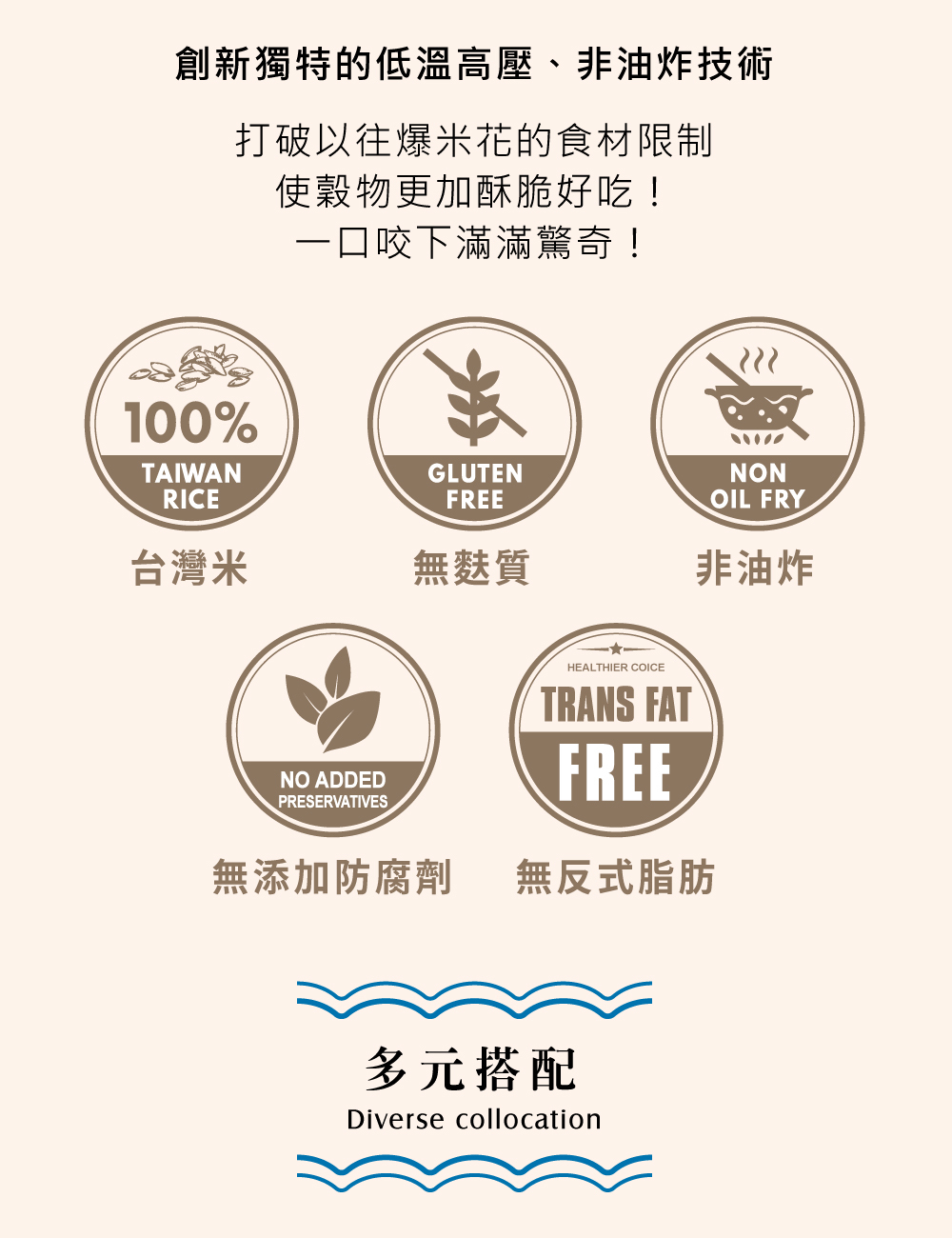 創新獨特的低溫高壓、非油炸技術

打破以往爆米花的食材限制
使穀物更加酥脆好吃！
一口咬下滿滿驚奇！

100%
TAIWAN
RICE

台灣米

GLUTEN
FREE

無麩質

NON
OIL FRY

非油炸

NO ADDED
PRESERVATIVES

無添加防腐劑

HEALTHIER COICE
TRANS FAT
FREE

無反式脂肪

多元搭配
Diverse collocation