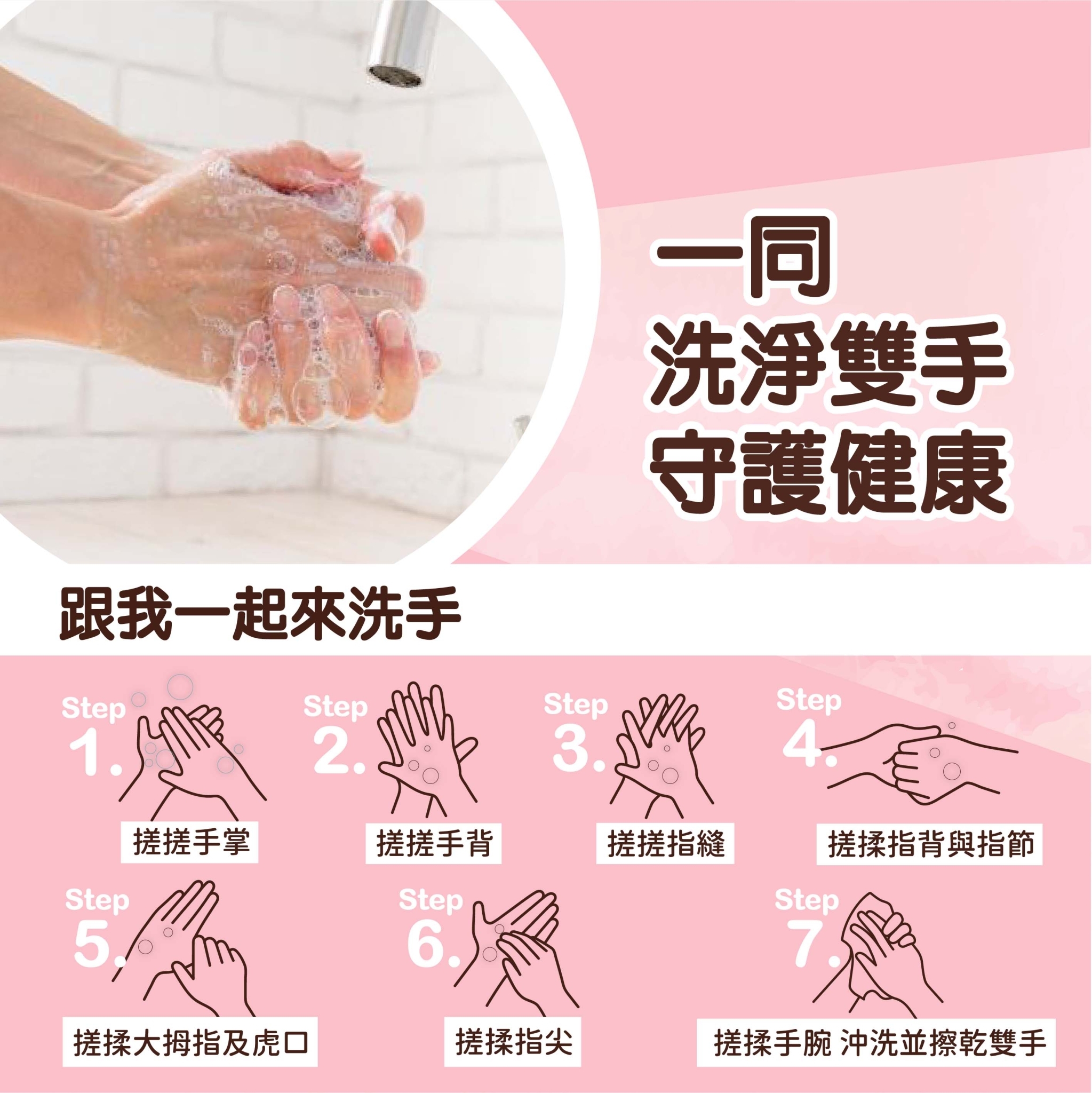 一同
洗淨雙手
守護健康

跟我一起來洗手

Step
1.
搓搓手掌

Step
2.
搓搓手背

Step
3.
搓搓指縫

Step
4.
搓揉指背與指節

Step
5.
搓揉大拇指及虎口

Step
6.
搓揉指尖

Step
7.
搓揉手腕 沖洗並擦乾雙手