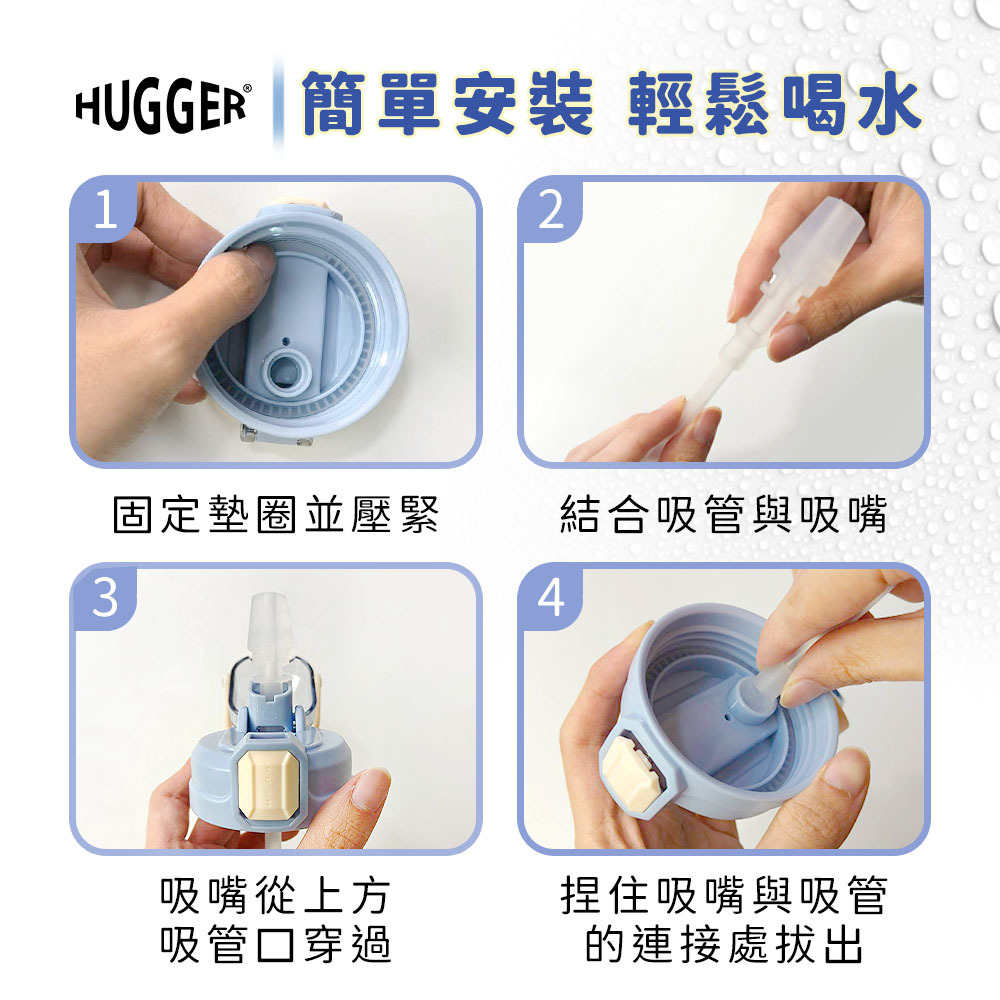 HUGGER®

簡單安裝 輕鬆喝水

1

固定墊圈並壓緊

2

結合吸管與吸嘴

3

吸嘴從上方
吸管口穿過

4

捏住吸嘴與吸管
的連接處拔出