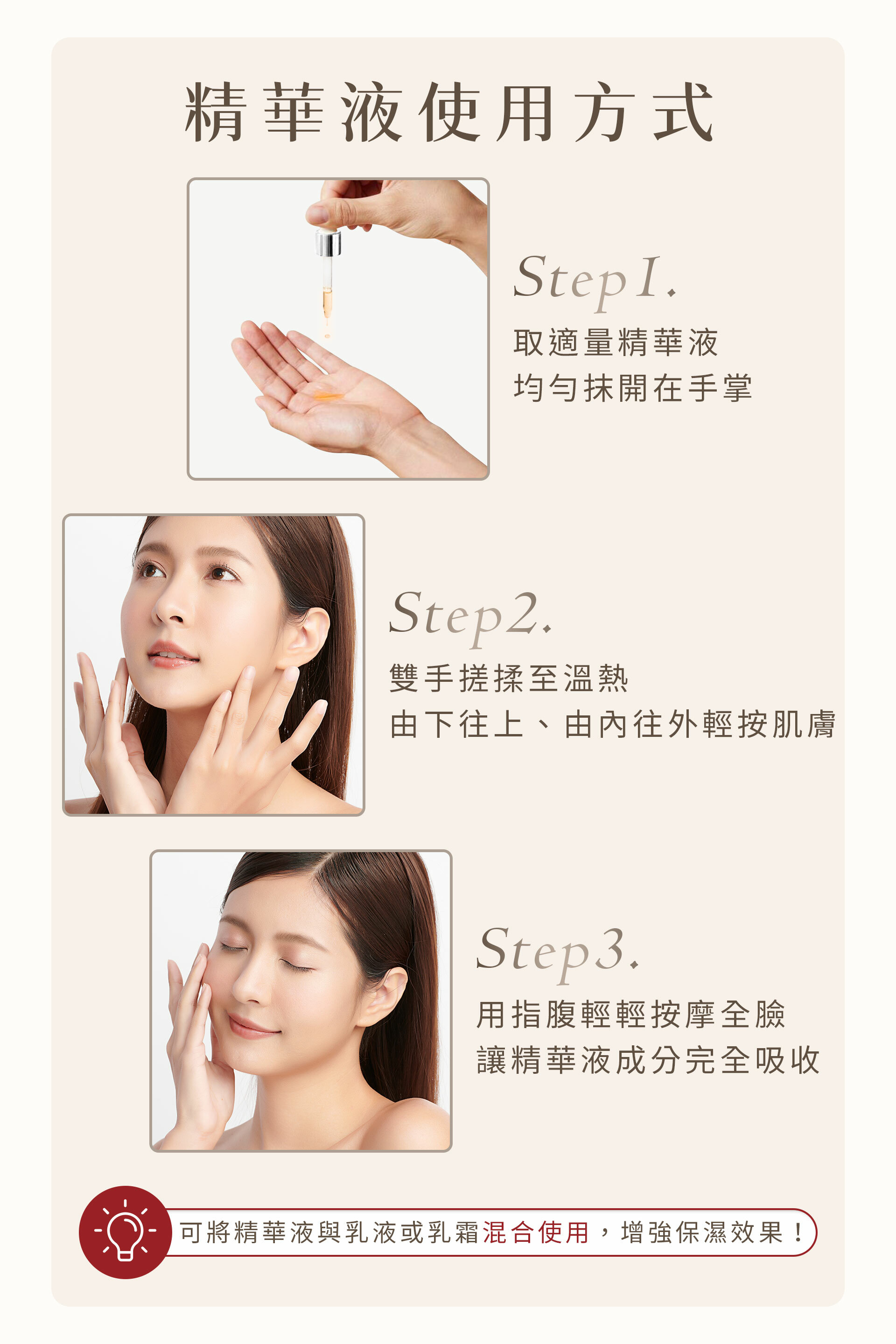 精華液使用方式

Step1.
取適量精華液
均勻抹開在手掌

Step2.
雙手搓揉至溫熱
由下往上、由內往外輕按肌膚

Step3.
用指腹輕輕按摩全臉
讓精華液成分完全吸收

可將精華液與乳液或乳霜混合使用，增強保濕效果！