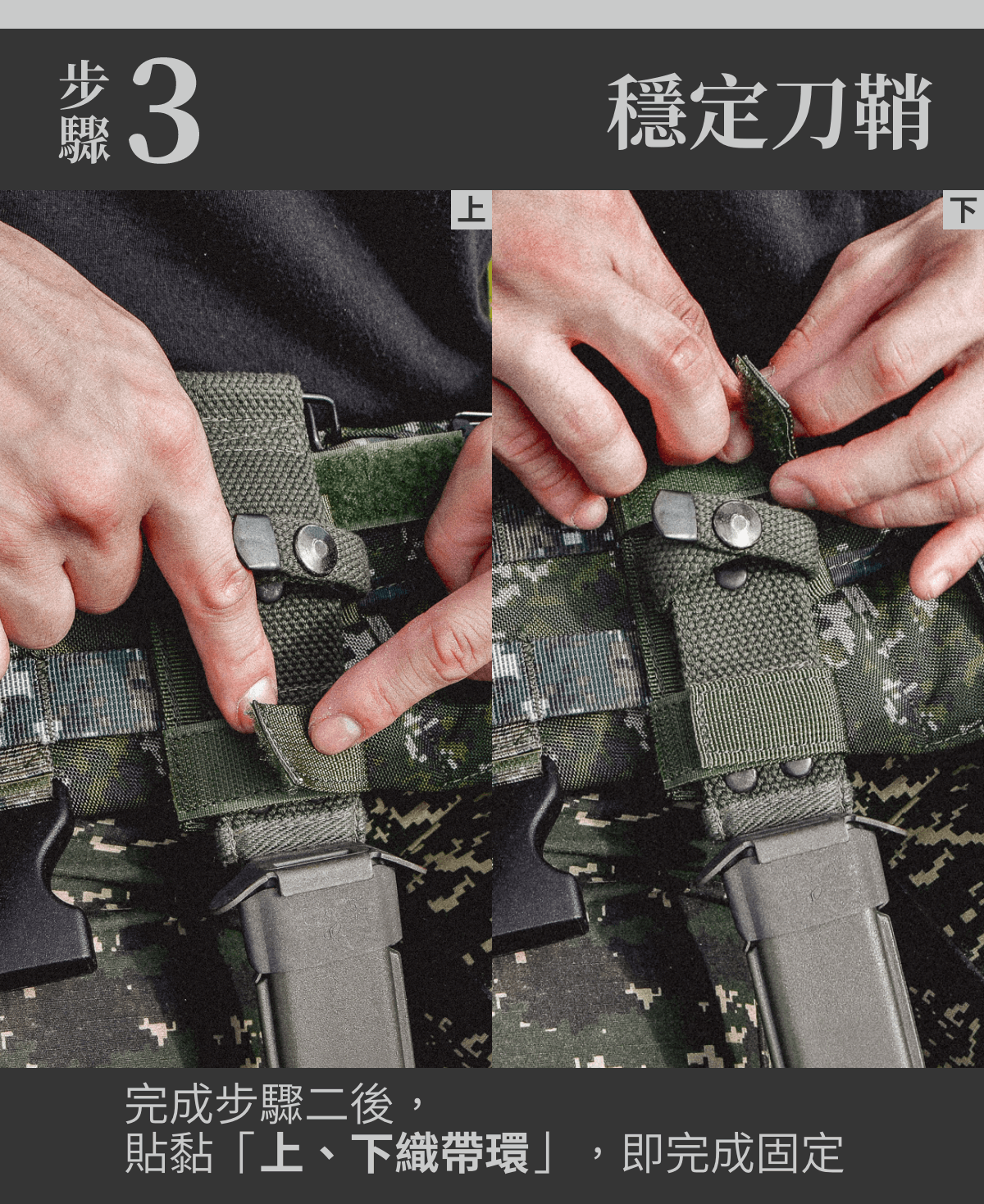 步驟 3

穩定刀鞘

上

下

完成步驟二後，
貼黏「上、下織帶環」，即完成固定