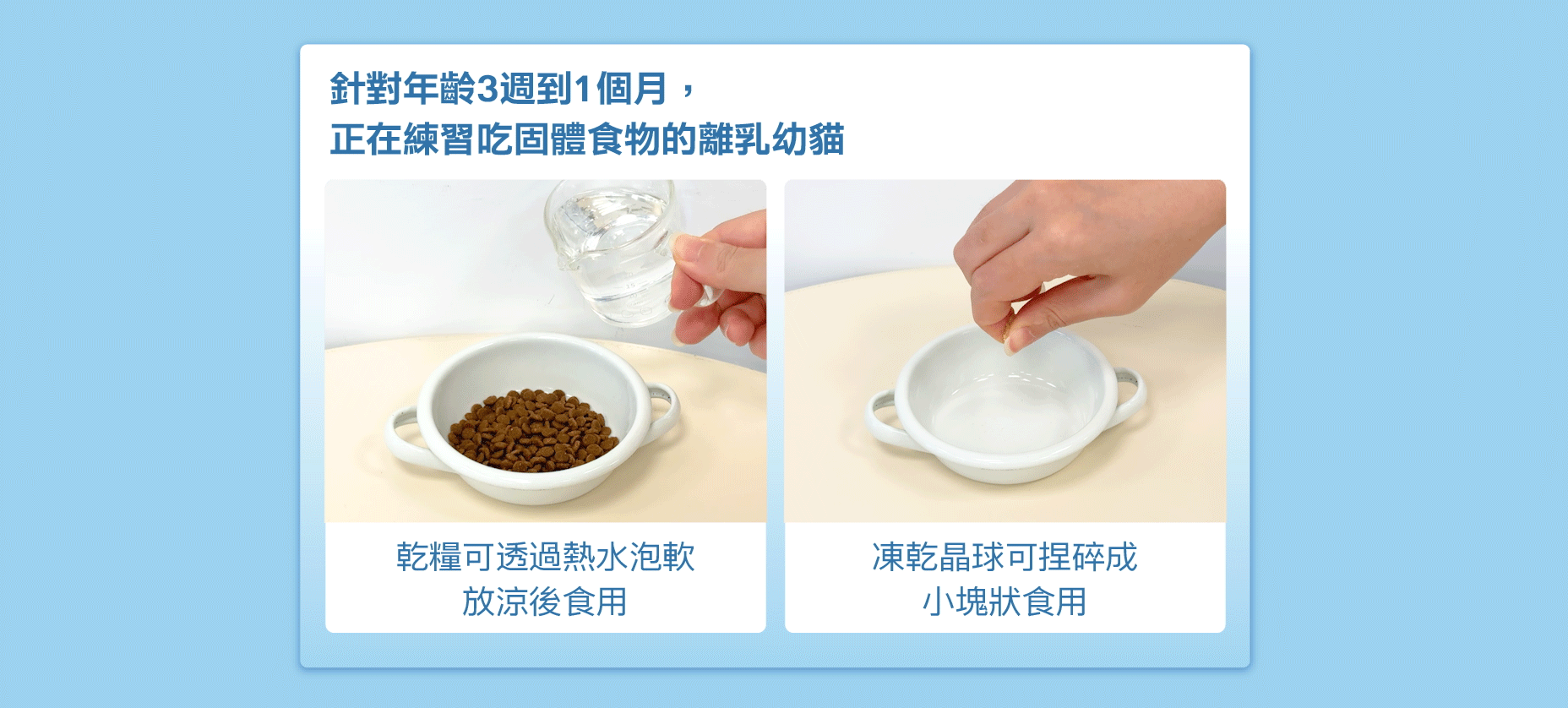 針對年齡3週到1個月，
正在練習吃固體食物的離乳幼貓

乾糧可透過熱水泡軟
放涼後食用

凍乾晶球可捏碎成
小塊狀食用