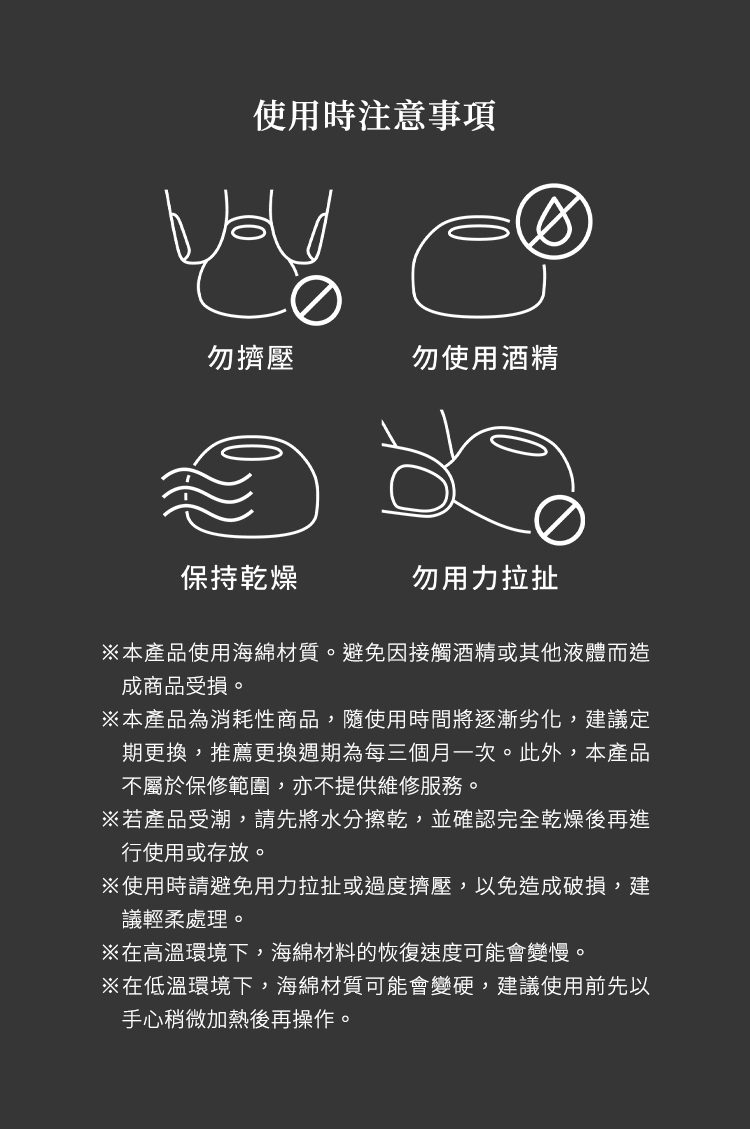 使用時注意事項

勿擠壓

勿使用酒精

保持乾燥

勿用力拉扯

※本產品使用海綿材質。避免因接觸酒精或其他液體而造成商品受損。

※本產品為消耗性商品，隨使用時間將逐漸劣化，建議定期更換，推薦更換週期為每三個月一次。此外，本產品不屬於保修範圍，亦不提供維修服務。

※若產品受潮，請先將水分擦乾，並確認完全乾燥後再進行使用或存放。

※使用時請避免用力拉扯或過度擠壓，以免造成破損，建議輕柔處理。

※在高溫環境下，海綿材料的恢復速度可能會變慢。

※在低溫環境下，海綿材質可能會變硬，建議使用前先以手心稍微加熱後再操作。