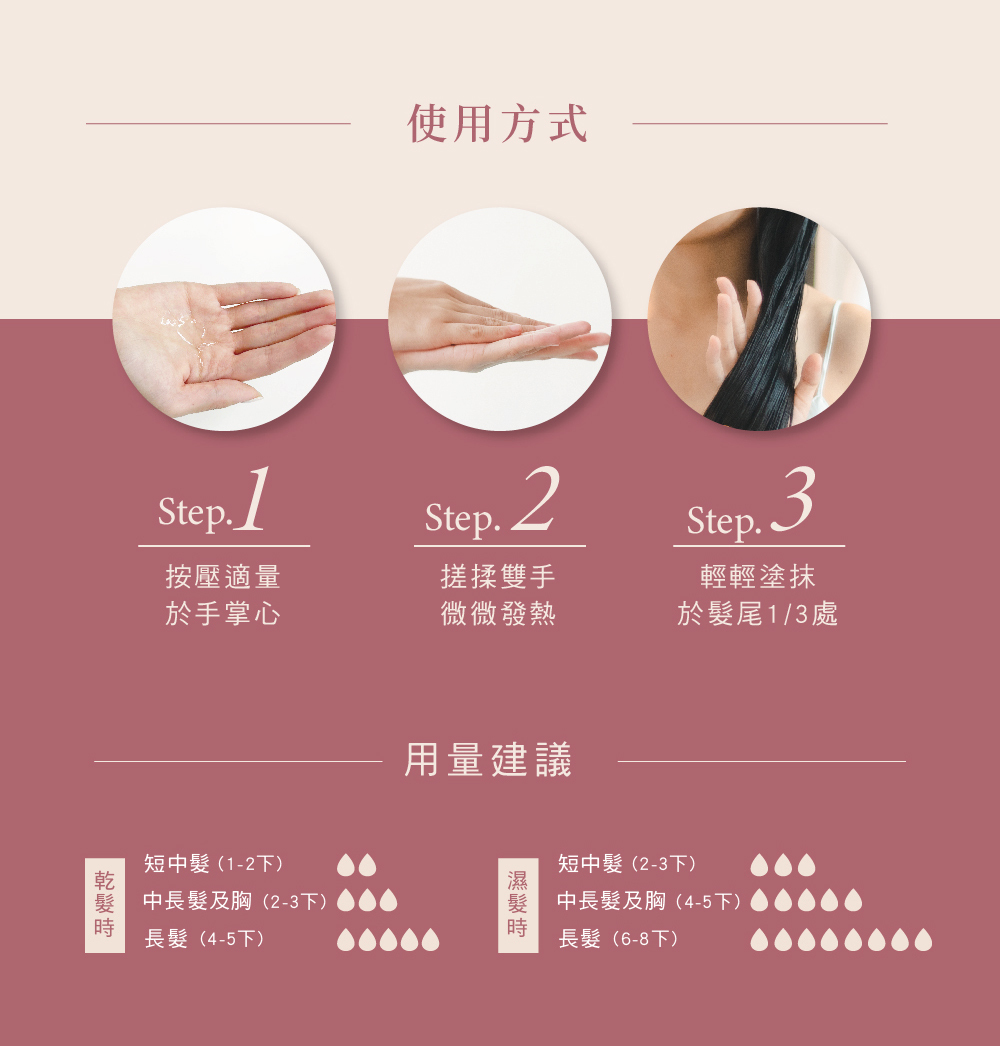 使用方式

Step.1
按壓適量
於手掌心

Step.2
搓揉雙手
微微發熱

Step.3
輕輕塗抹
於髮尾1/3處

用量建議

乾髮時
短中髮（1-2下）
中長髮及胸（2-3下）
長髮（4-5下）

濕髮時
短中髮（2-3下）
中長髮及胸（4-5下）
長髮（6-8下）