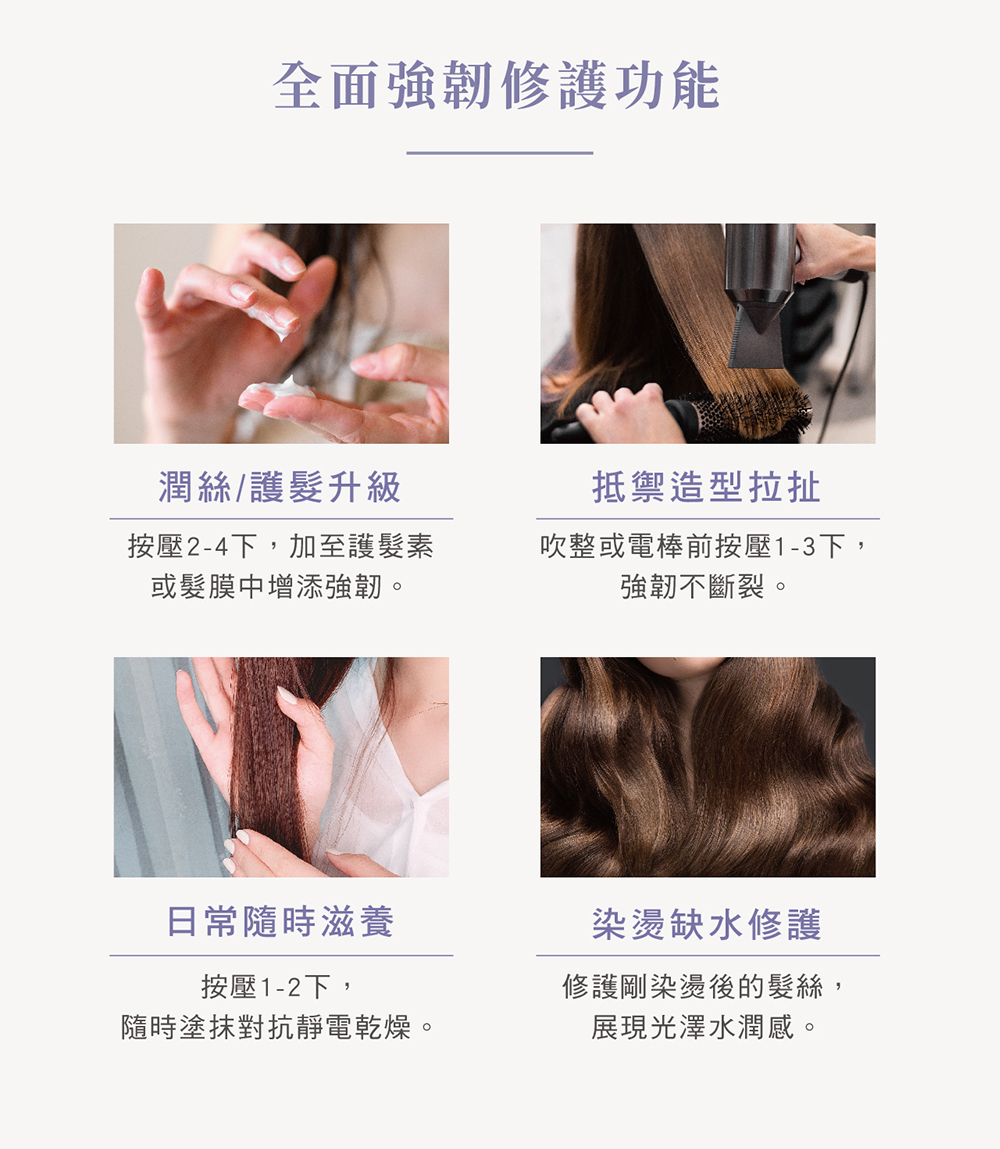 全面強韌修護功能

潤絲/護髮升級

按壓2-4下，加至護髮素或髮膜中增添強韌。

抵禦造型拉扯

吹整或電棒前按壓1-3下，強韌不斷裂。

日常隨時滋養

按壓1-2下，隨時塗抹對抗靜電乾燥。

染燙缺水修護

修護剛染燙後的髮絲，展現光澤水潤感。