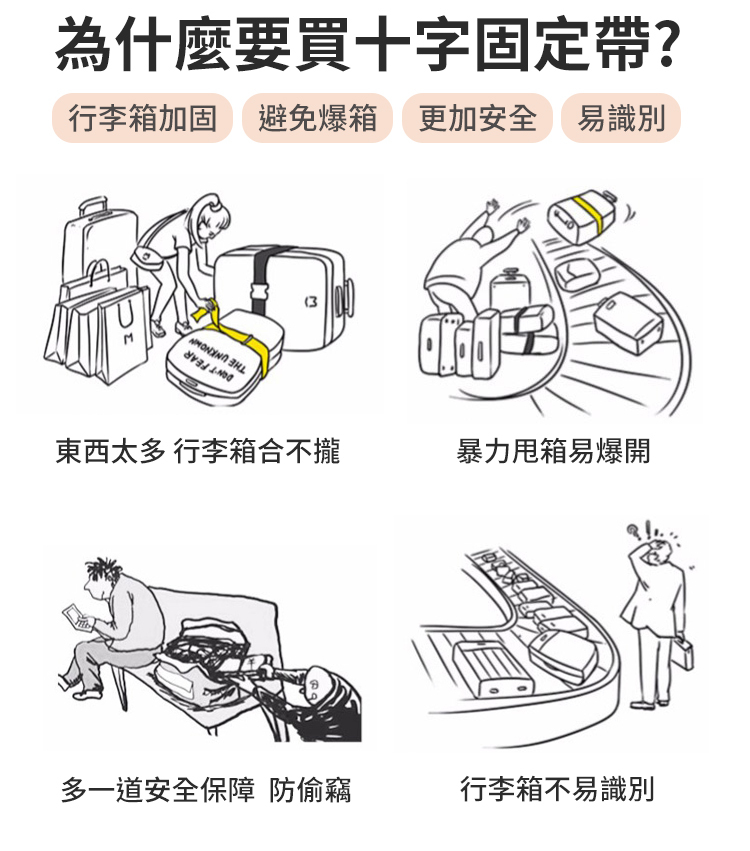 為什麼要買十字固定帶?

行李箱加固 避免爆箱 更加安全 易識別

DON'T FEAR THE UNKNOWN

東西太多 行李箱合不攏

暴力甩箱易爆開

多一道安全保障 防偷竊

行李箱不易識別