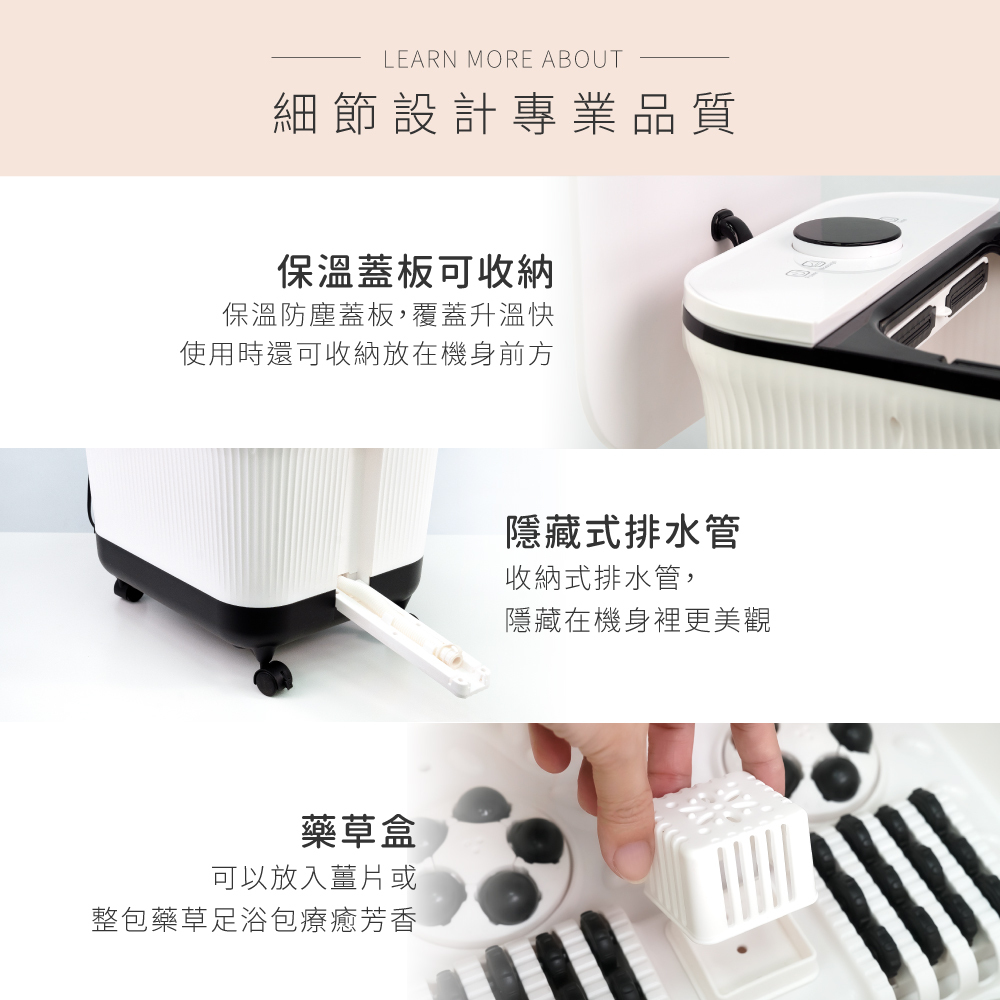 LEARN MORE ABOUT

細節設計專業品質

保溫蓋板可收納

保溫防塵蓋板，覆蓋升溫快
使用時還可收納放在機身前方

隱藏式排水管

收納式排水管，
隱藏在機身裡更美觀

藥草盒

可以放入薑片或
整包藥草足浴包療癒芳香