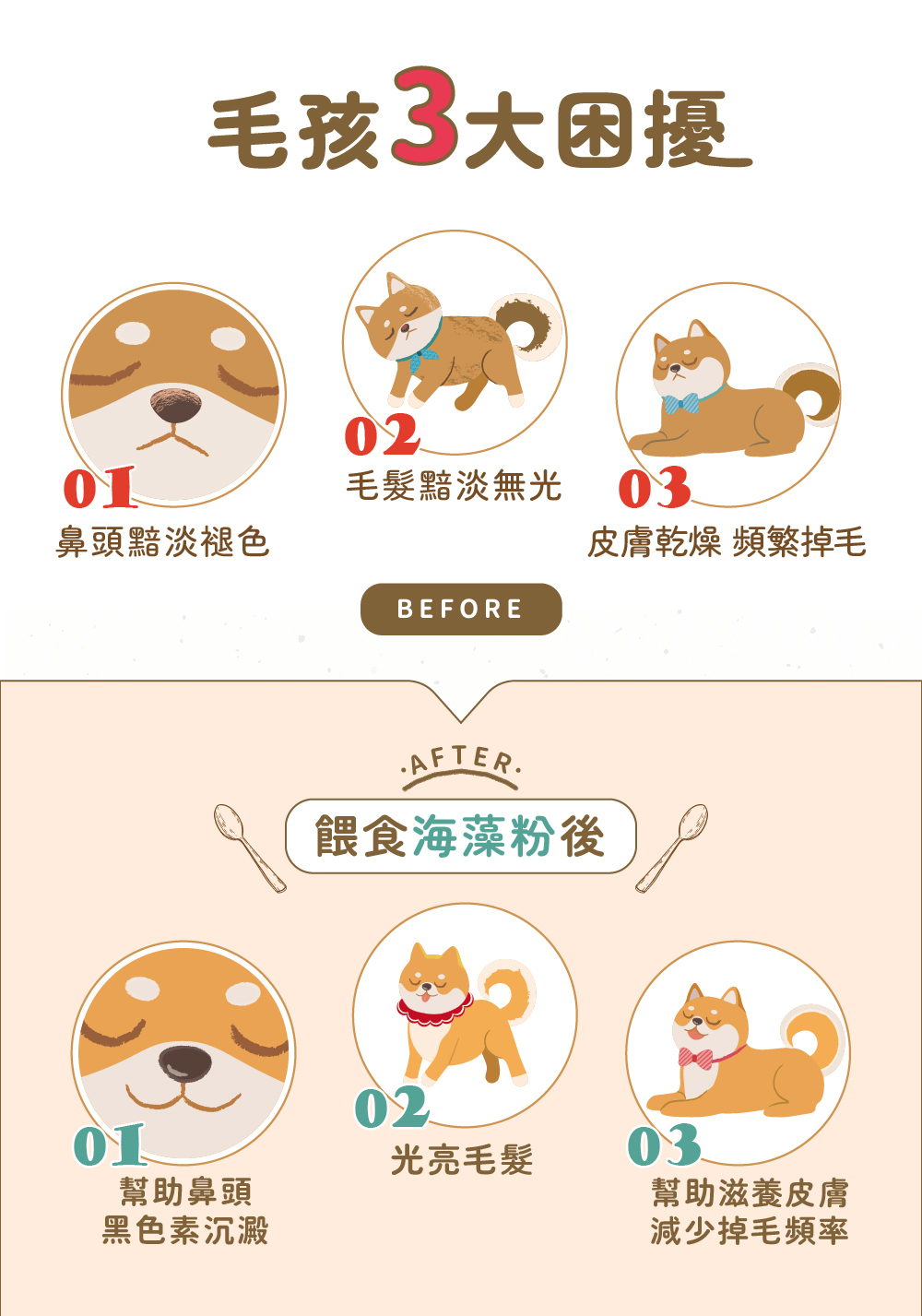 毛孩3大困擾

01
鼻頭黯淡褪色

02
毛髮黯淡無光

03
皮膚乾燥 頻繁掉毛

BEFORE

·AFTER·

餵食海藻粉後

01
幫助鼻頭
黑色素沉澱

02
光亮毛髮

03
幫助滋養皮膚
減少掉毛頻率