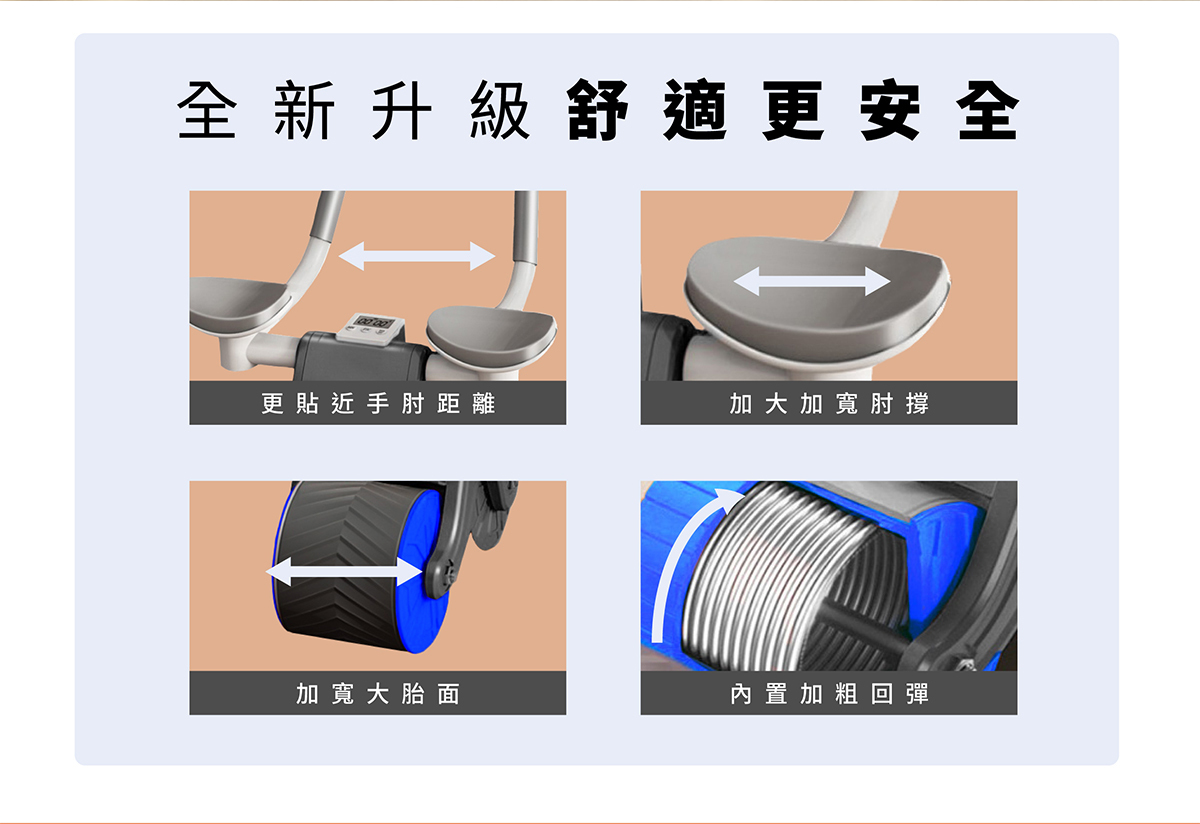 全新升級舒適更安全

更貼近手肘距離

加大加寬肘撐

加寬大胎面

內置加粗回彈