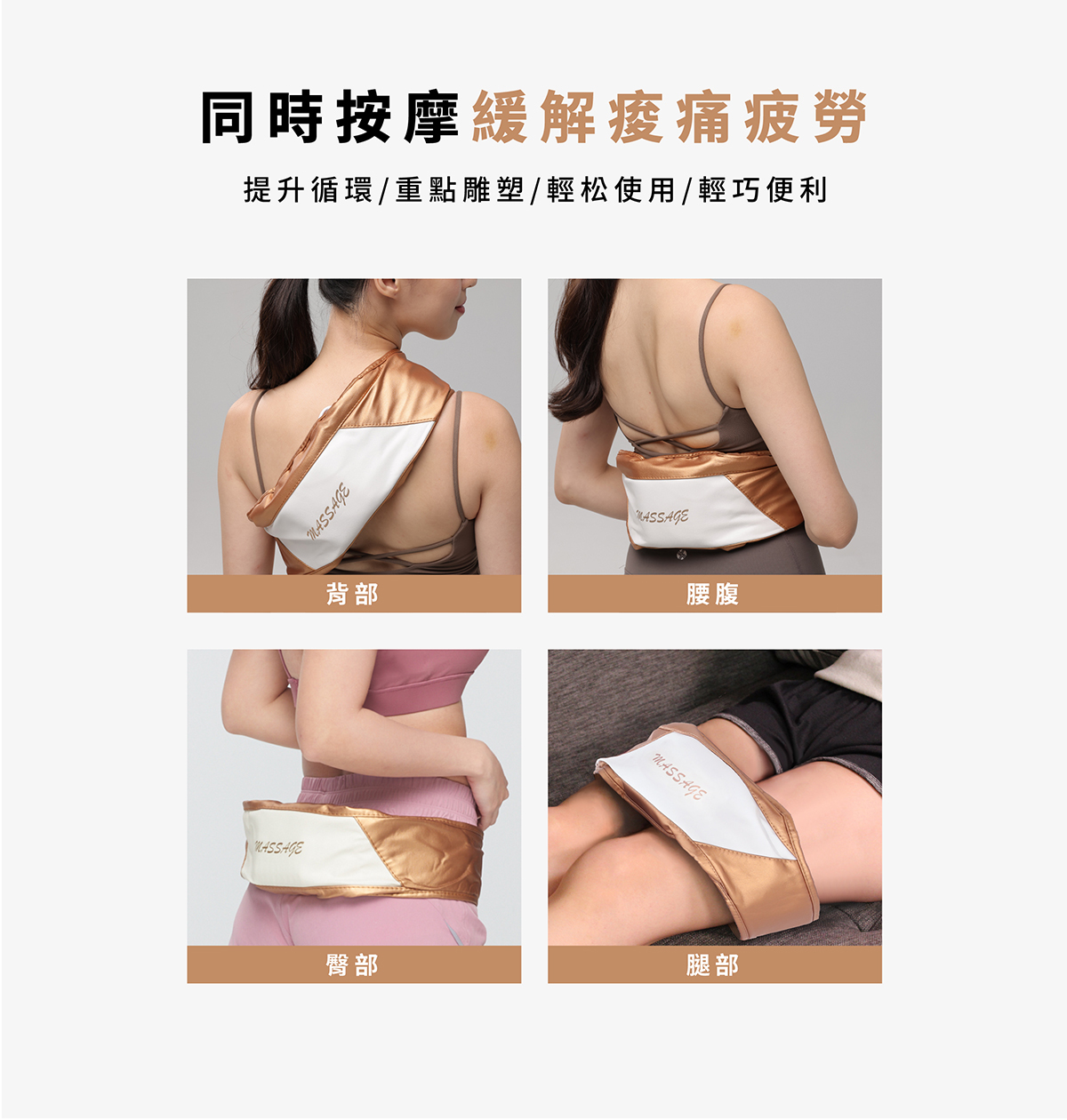 同時按摩緩解痠痛疲勞

提升循環/重點雕塑/輕松使用/輕巧便利

MASSAGE

背部

MASSAGE

腰腹

MASSAGE

臀部

MASSAGE

腿部