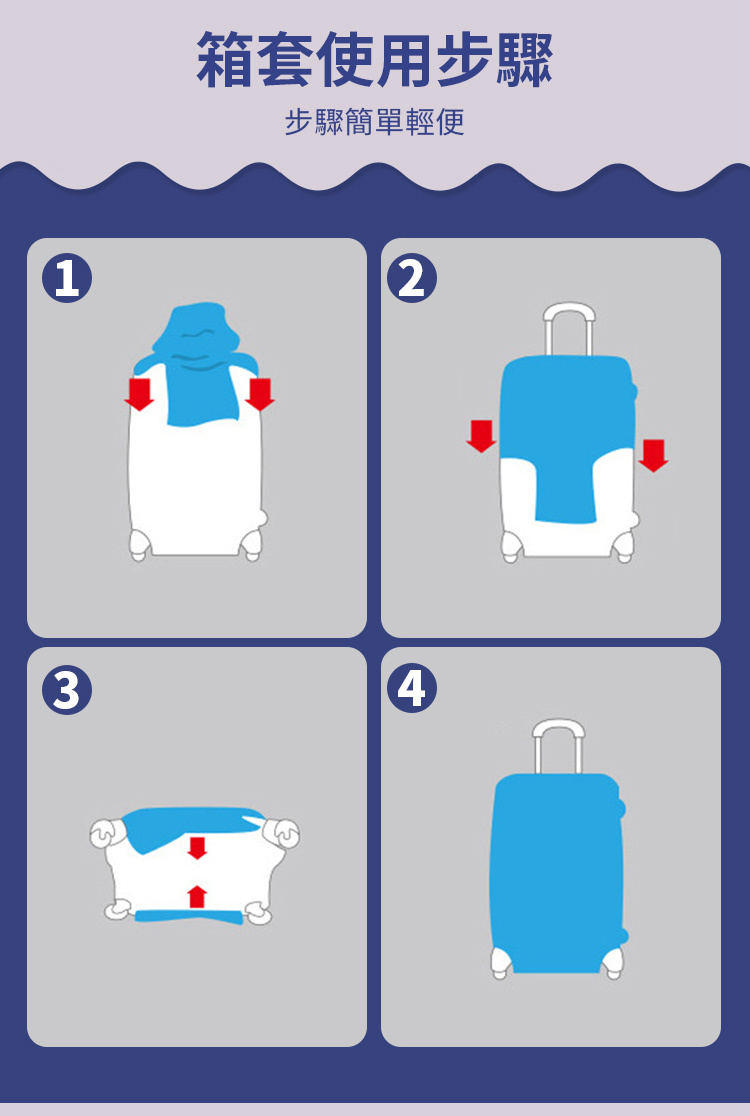 箱套使用步驟

步驟簡單輕便

1

2

3

4