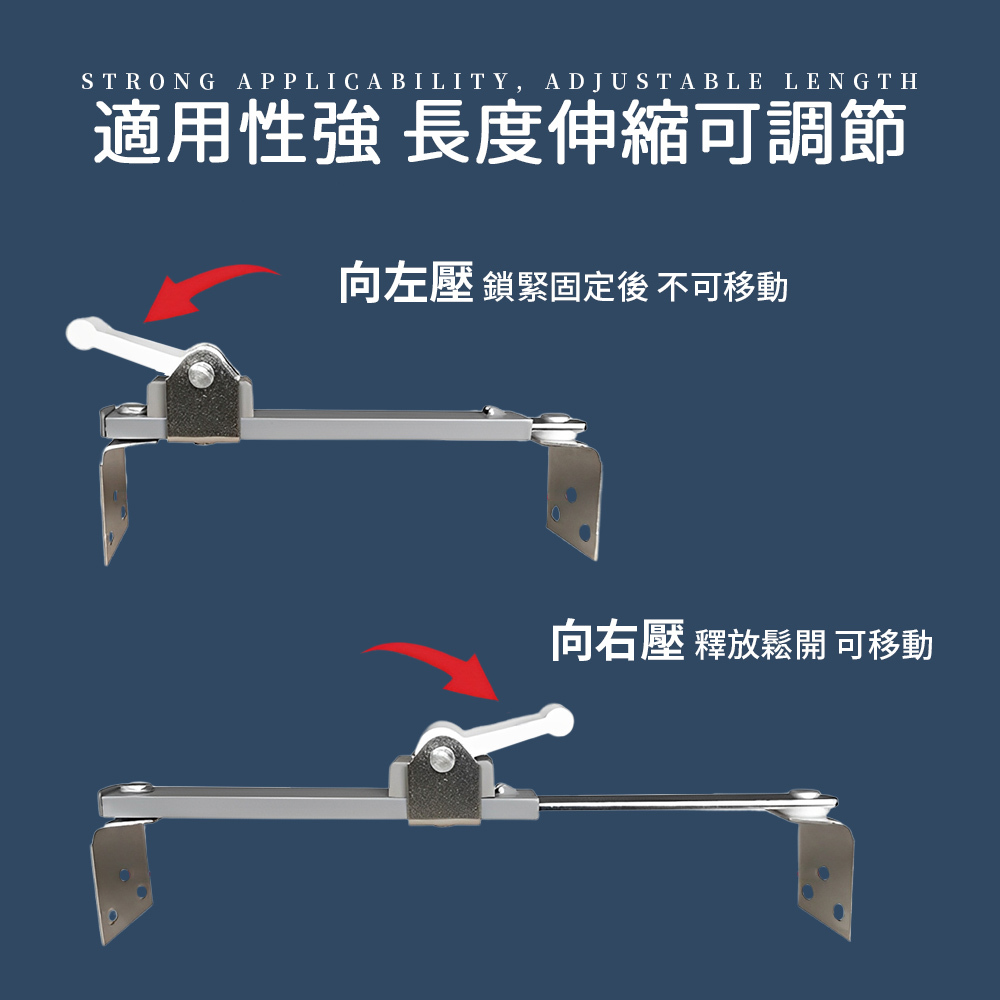 STRONG APPLICABILITY, ADJUSTABLE LENGTH
適用性強 長度伸縮可調節

向左壓 鎖緊固定後 不可移動

向右壓 釋放鬆開 可移動