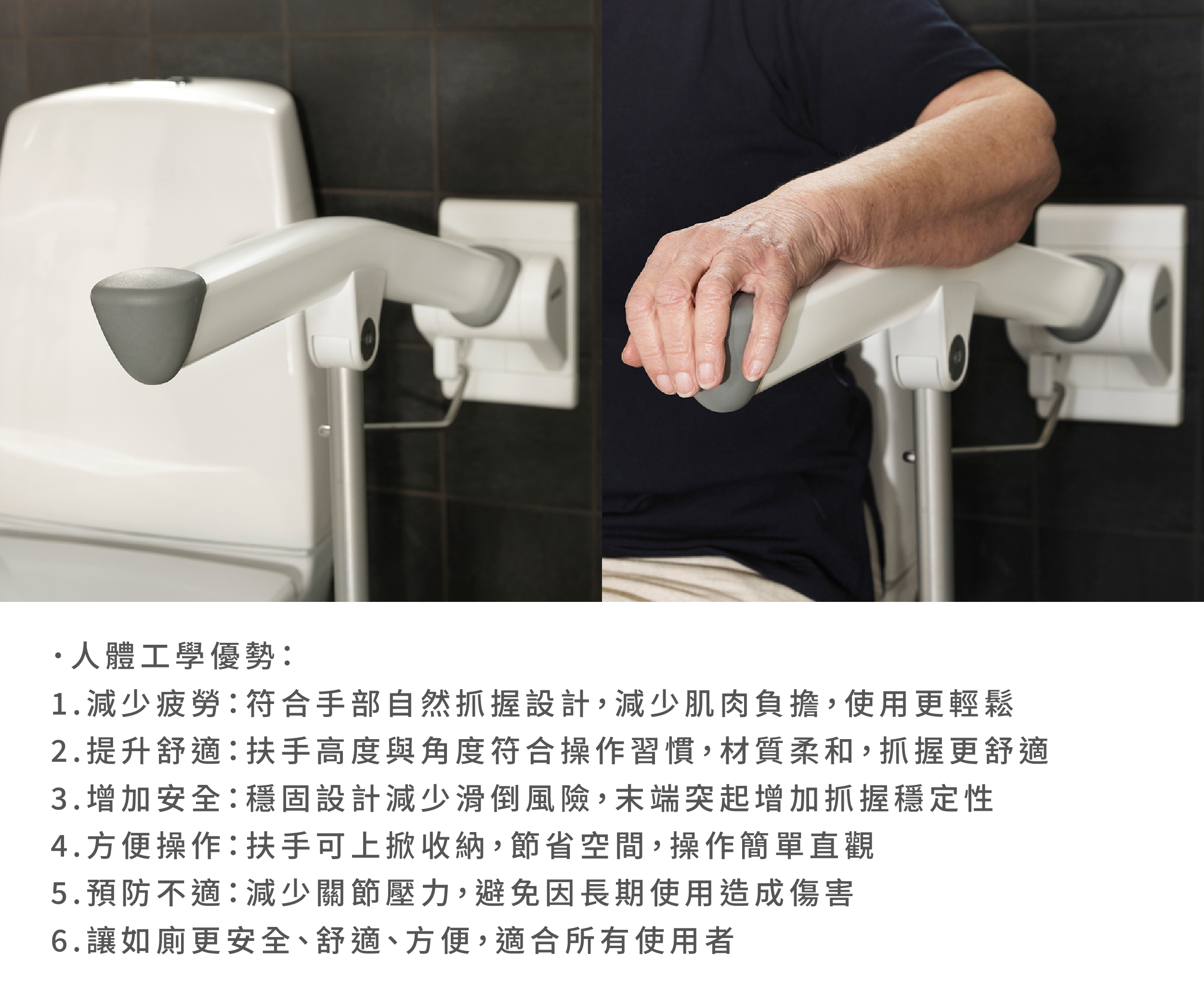 ・人體工學優勢：

1.減少疲勞：符合手部自然抓握設計，減少肌肉負擔，使用更輕鬆

2.提升舒適：扶手高度與角度符合操作習慣，材質柔和，抓握更舒適

3.增加安全：穩固設計減少滑倒風險，末端突起增加抓握穩定性

4.方便操作：扶手可上掀收納，節省空間，操作簡單直觀

5.預防不適：減少關節壓力，避免因長期使用造成傷害

6.讓如廁更安全、舒適、方便，適合所有使用者