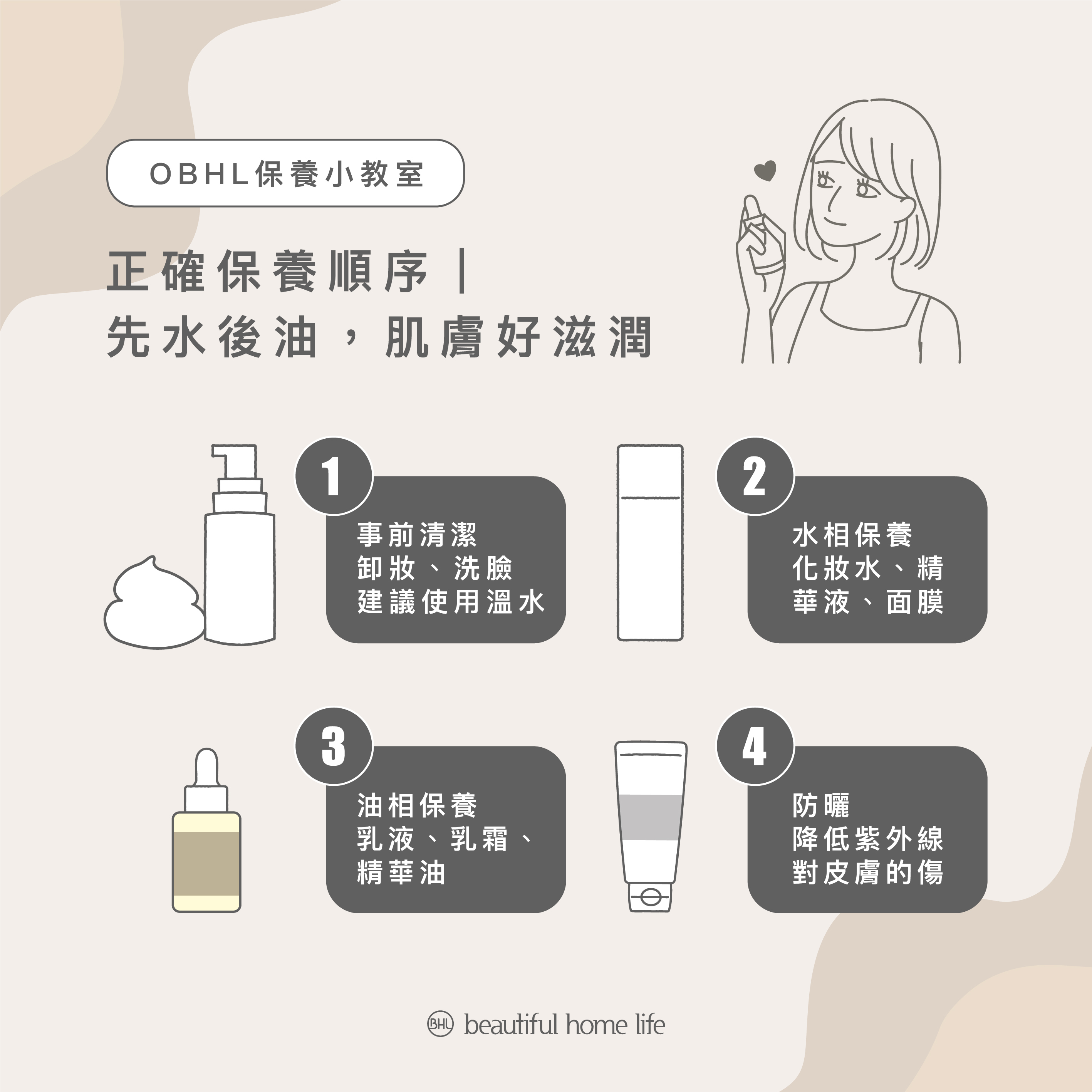 OBHL保養小教室

正確保養順序｜
先水後油，肌膚好滋潤

1
事前清潔
卸妝、洗臉
建議使用溫水

2
水相保養
化妝水、精華液、面膜

3
油相保養
乳液、乳霜、精華油

4
防曬
降低紫外線對皮膚的傷

BHL beautiful home life