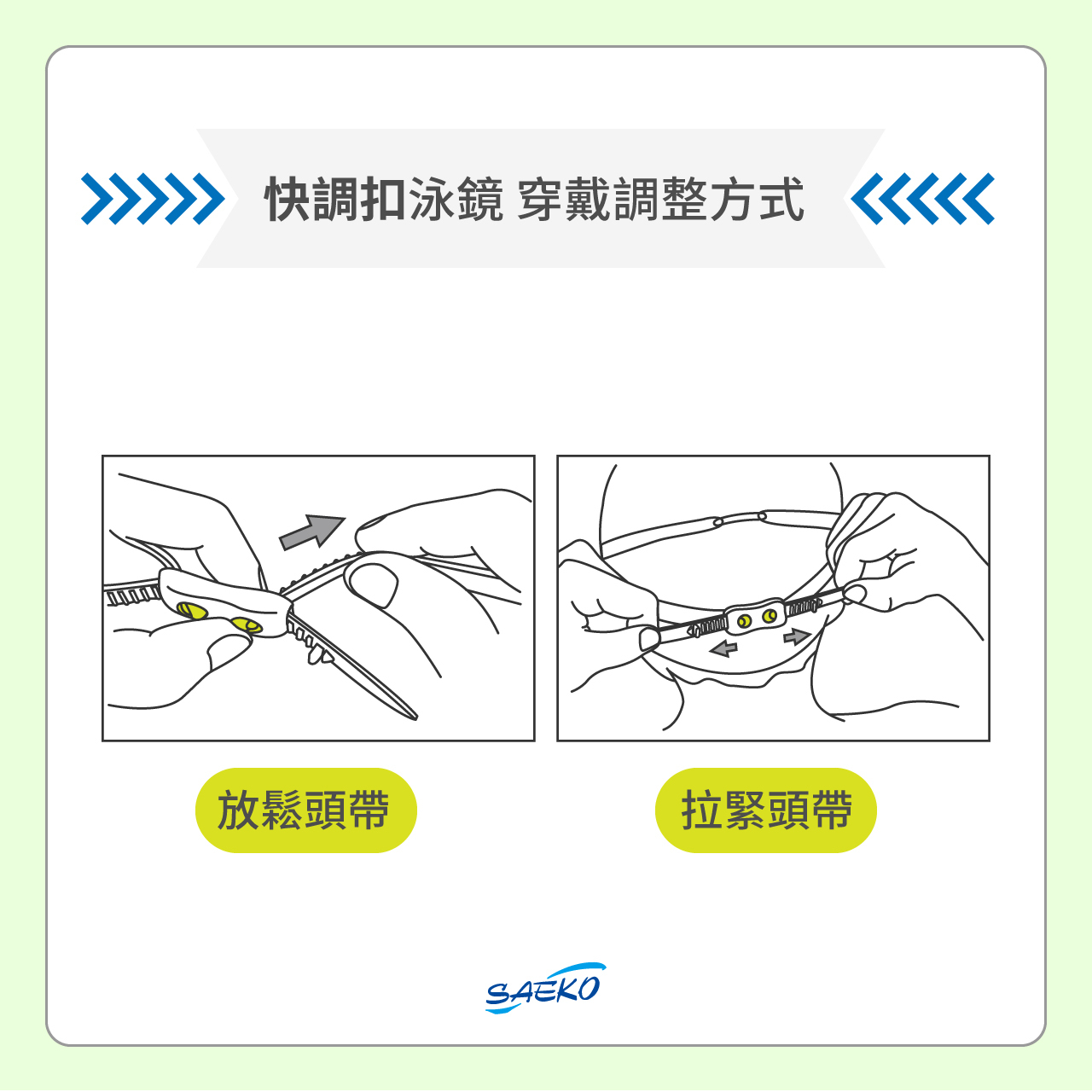 快調扣泳鏡 穿戴調整方式

放鬆頭帶

拉緊頭帶

SAEKO