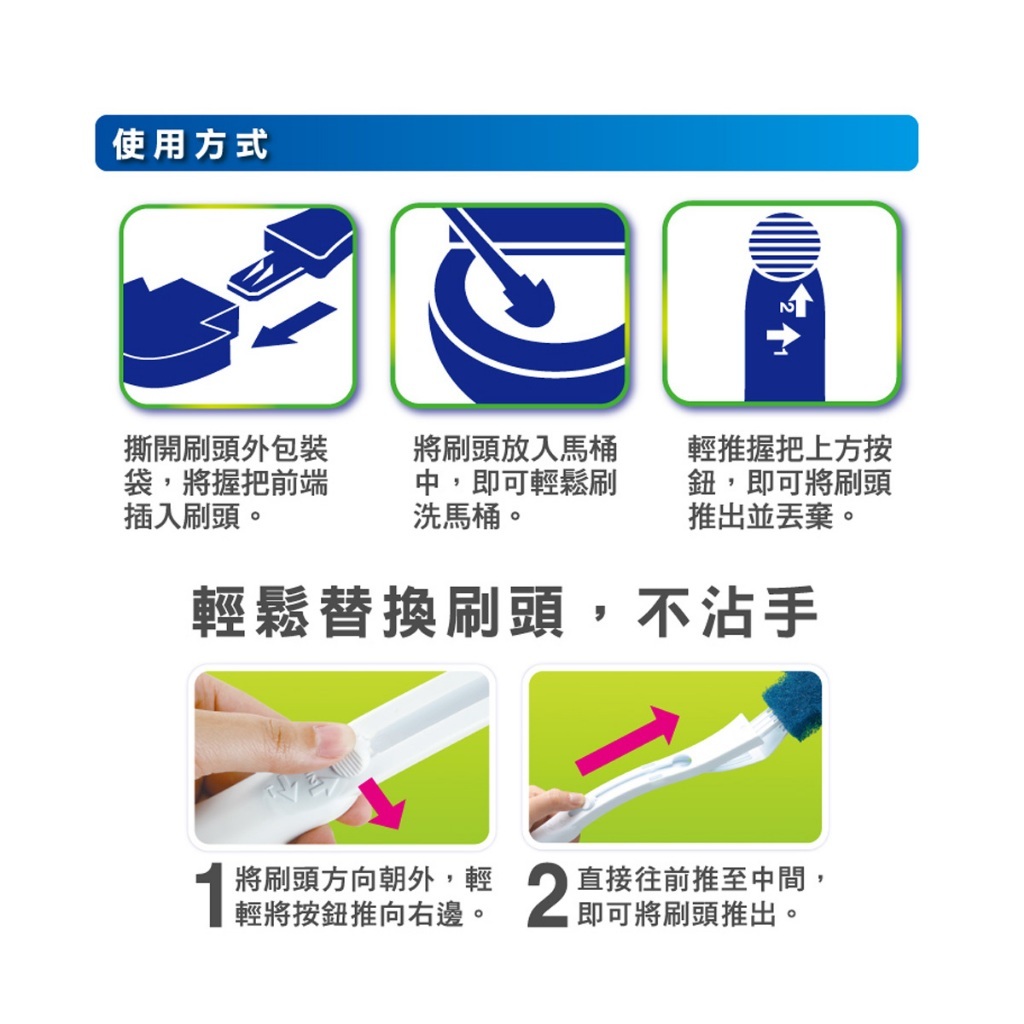 使用方式

2
1

撕開刷頭外包裝袋，將握把前端插入刷頭。

將刷頭放入馬桶中，即可輕鬆刷洗馬桶。

輕推握把上方按鈕，即可將刷頭推出並丟棄。

輕鬆替換刷頭，不沾手

1 將刷頭方向朝外，輕輕將按鈕推向右邊。

2 直接往前推至中間，即可將刷頭推出。