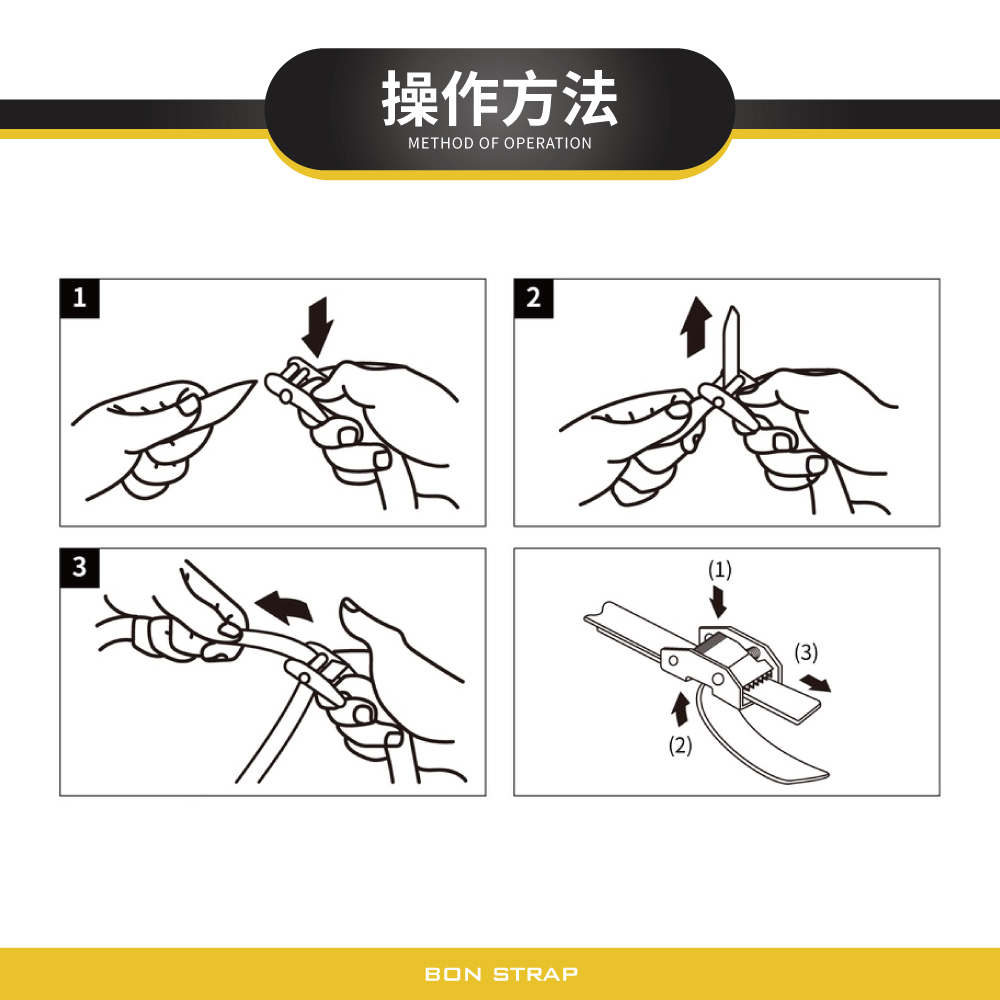 操作方法
METHOD OF OPERATION

1

2

3

(1)
(3)
(2)

BON STRAP