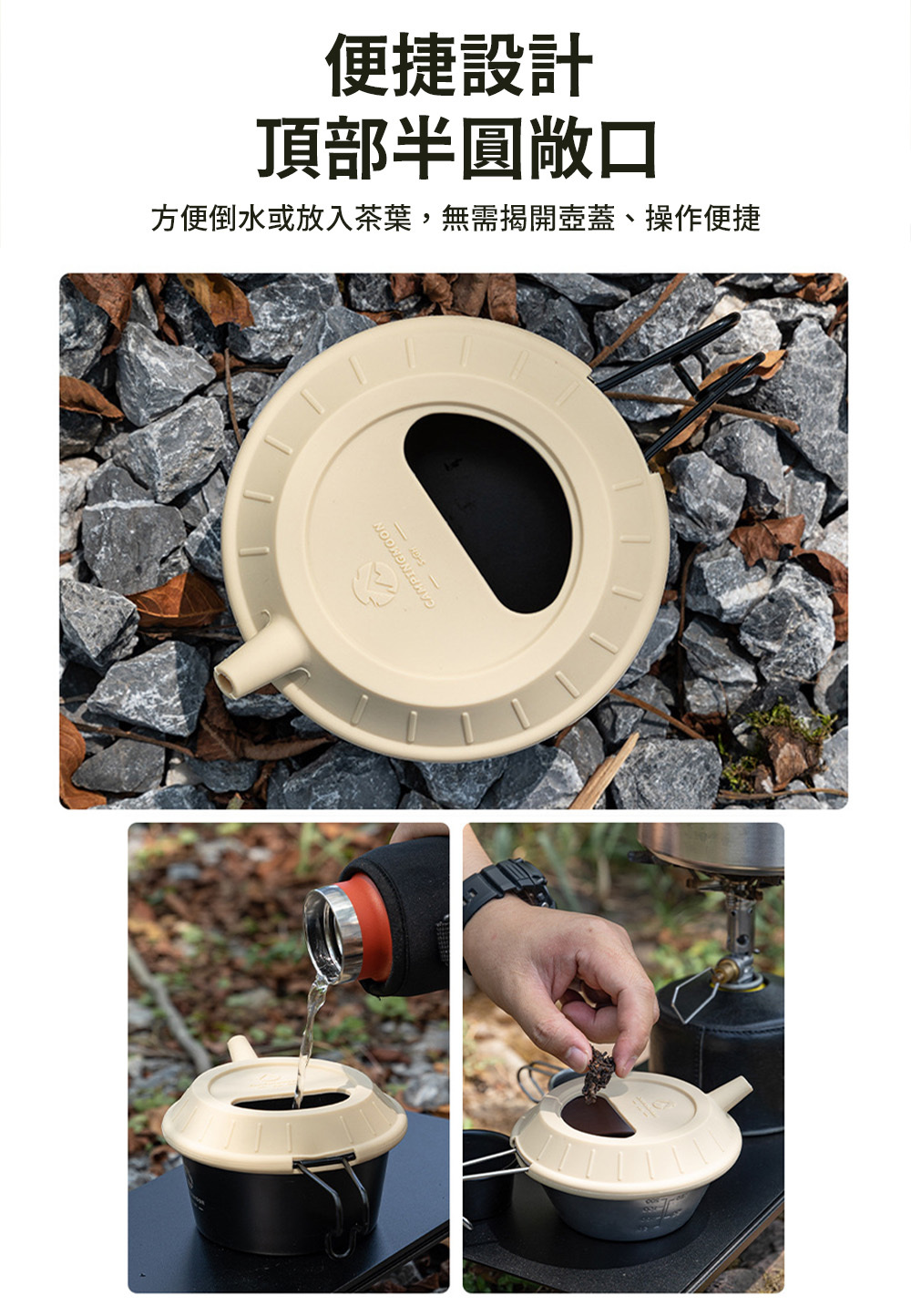 便捷設計
頂部半圓敞口

方便倒水或放入茶葉，無需揭開壺蓋、操作便捷

CAMPINGMOON