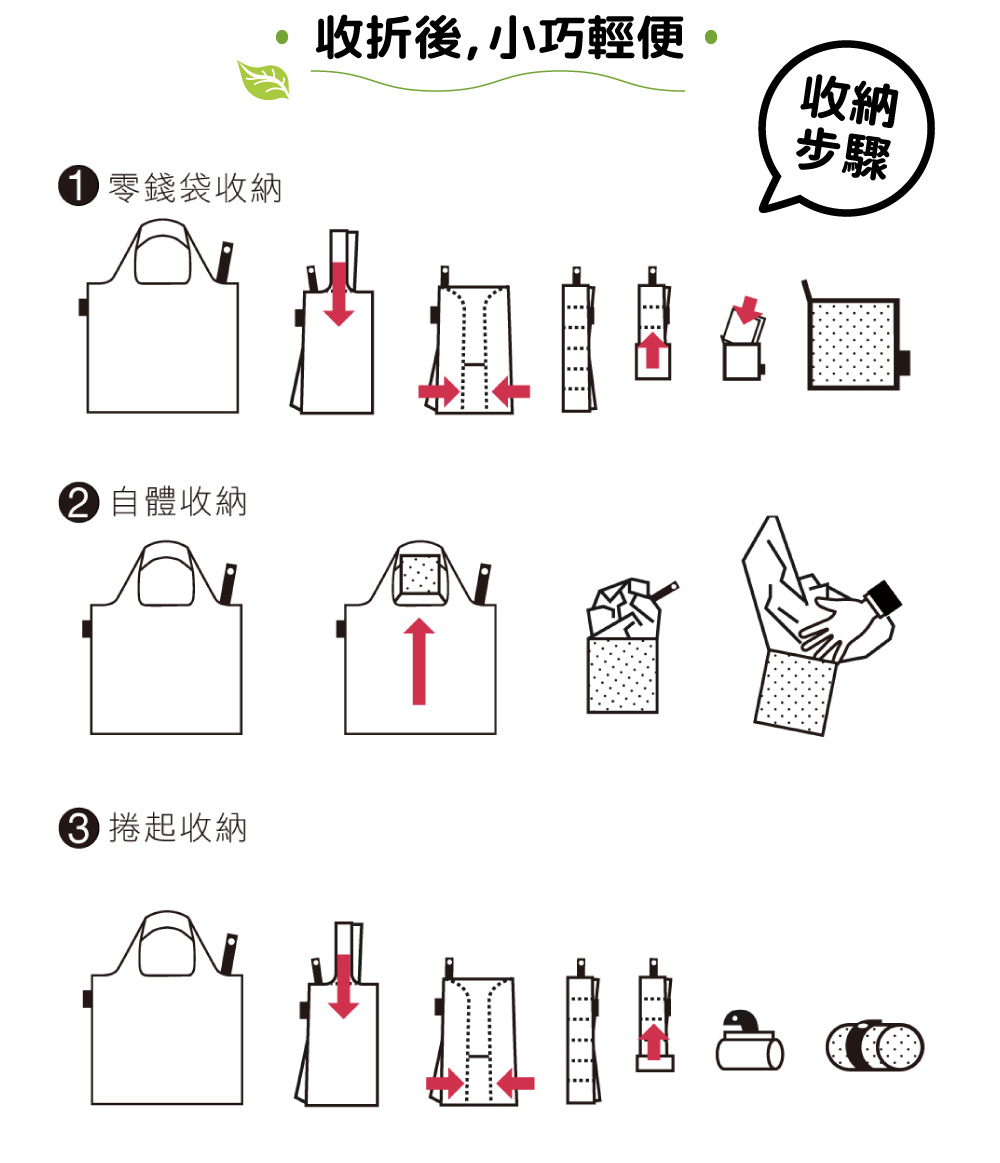 收折後,小巧輕便

收納步驟

1 零錢袋收納

2 自體收納

3 捲起收納