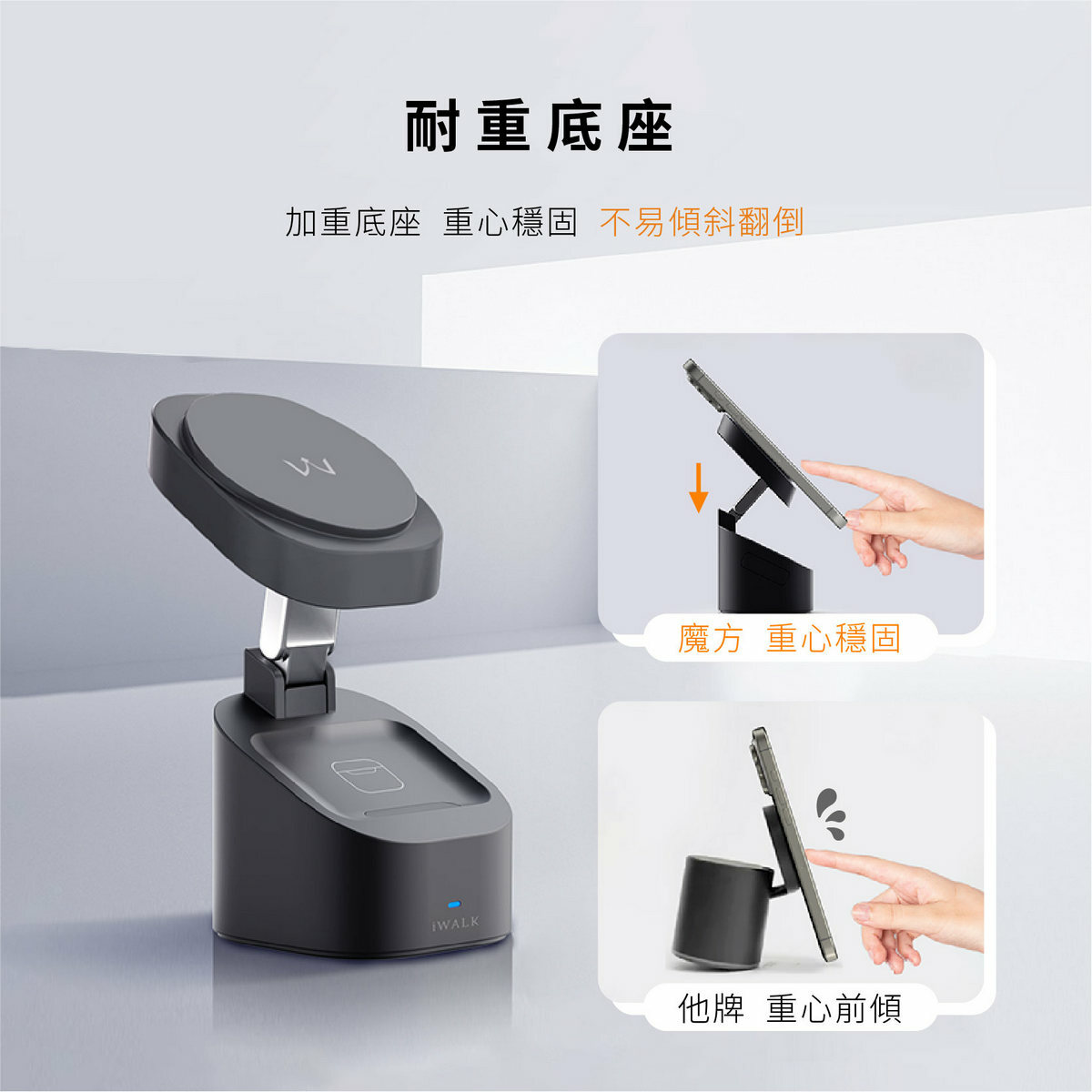 耐重底座

加重底座 重心穩固 不易傾斜翻倒

iWALK

魔方 重心穩固

他牌 重心前傾