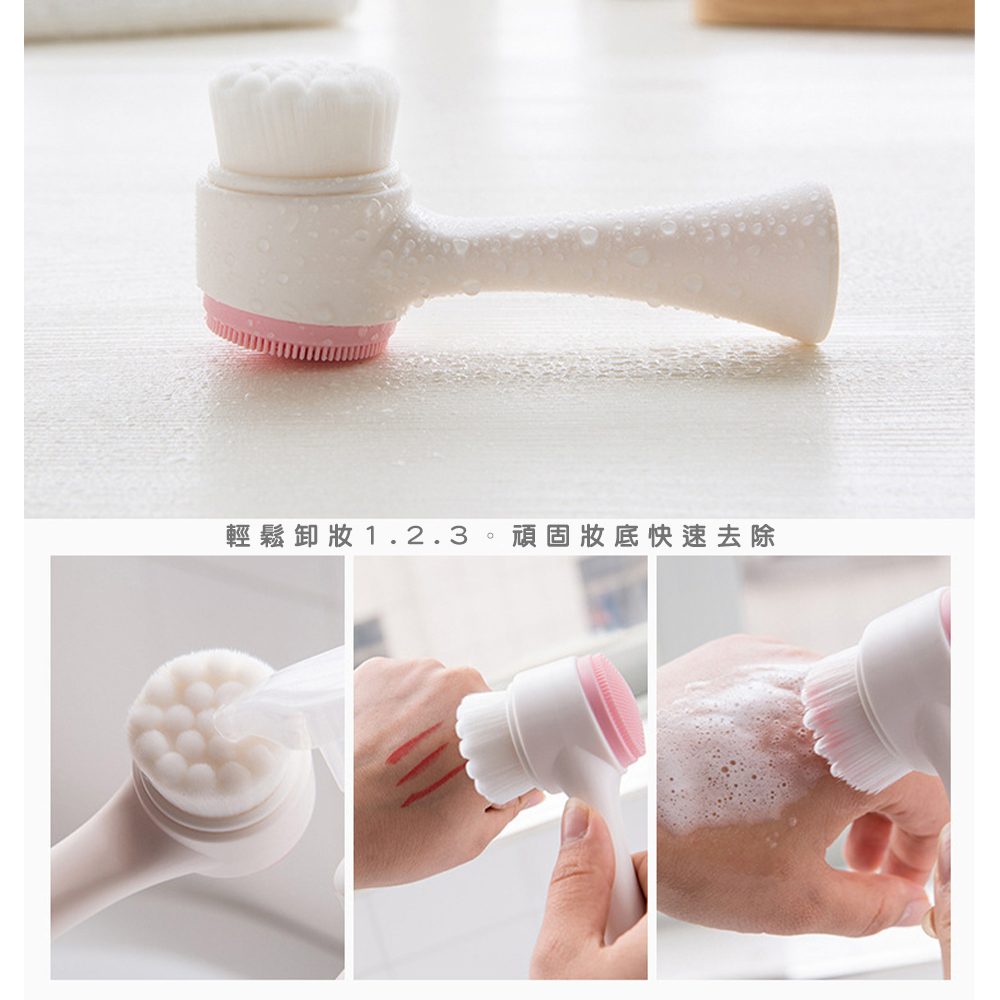 輕鬆卸妝1.2.3。頑固妝底快速去除