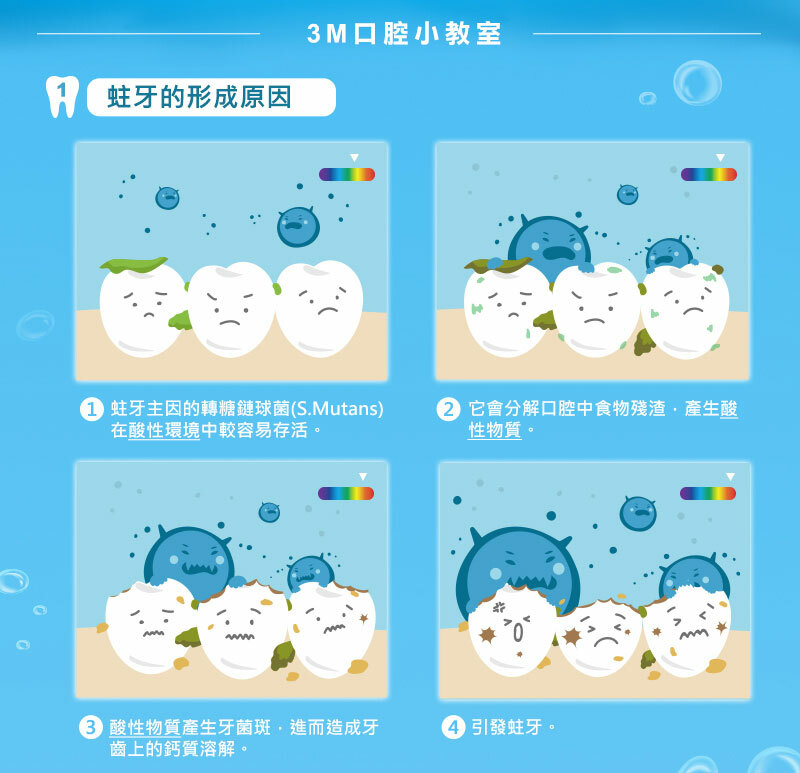 3M口腔小教室

1 蛀牙的形成原因

1 蛀牙主因的轉糖鏈球菌(S.Mutans)在酸性環境中較容易存活。

2 它會分解口腔中食物殘渣，產生酸性物質。

3 酸性物質產生牙菌斑，進而造成牙齒上的鈣質溶解。

4 引發蛀牙。