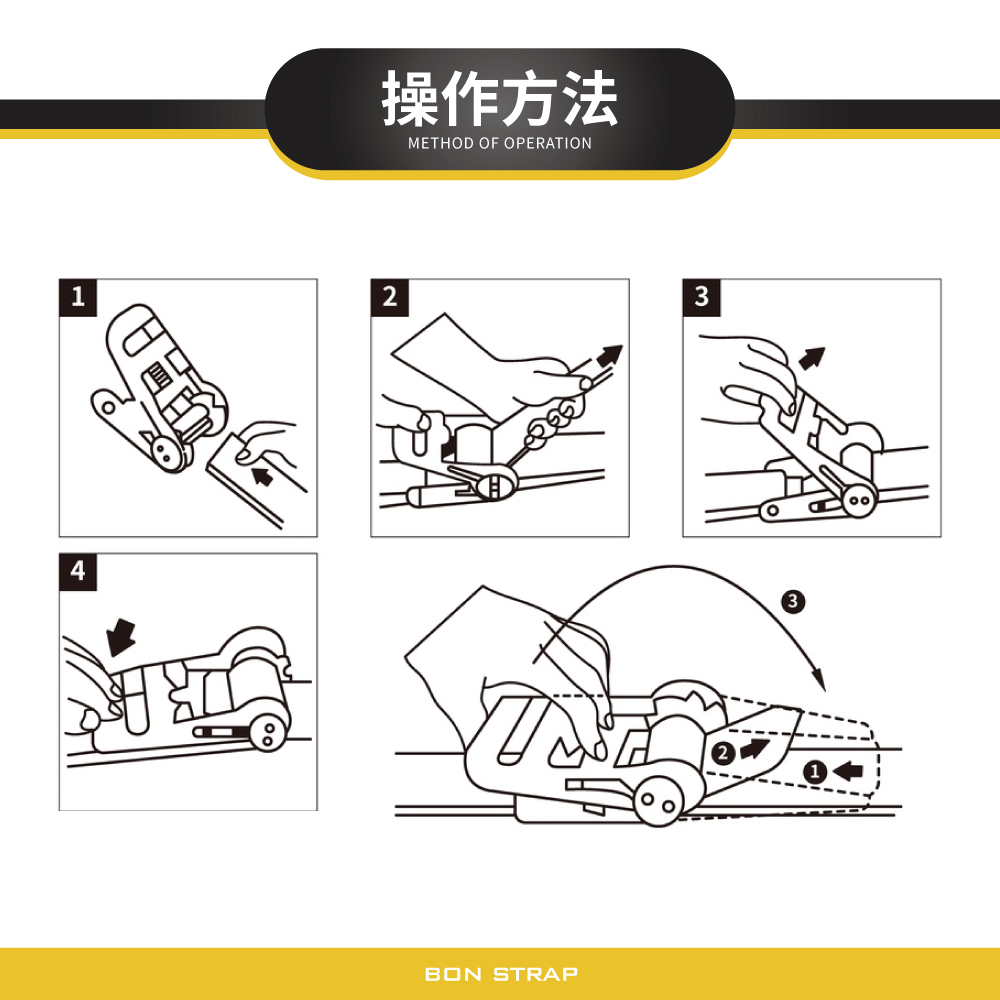 操作方法
METHOD OF OPERATION

1

2

3

4

3

2

1

BON STRAP