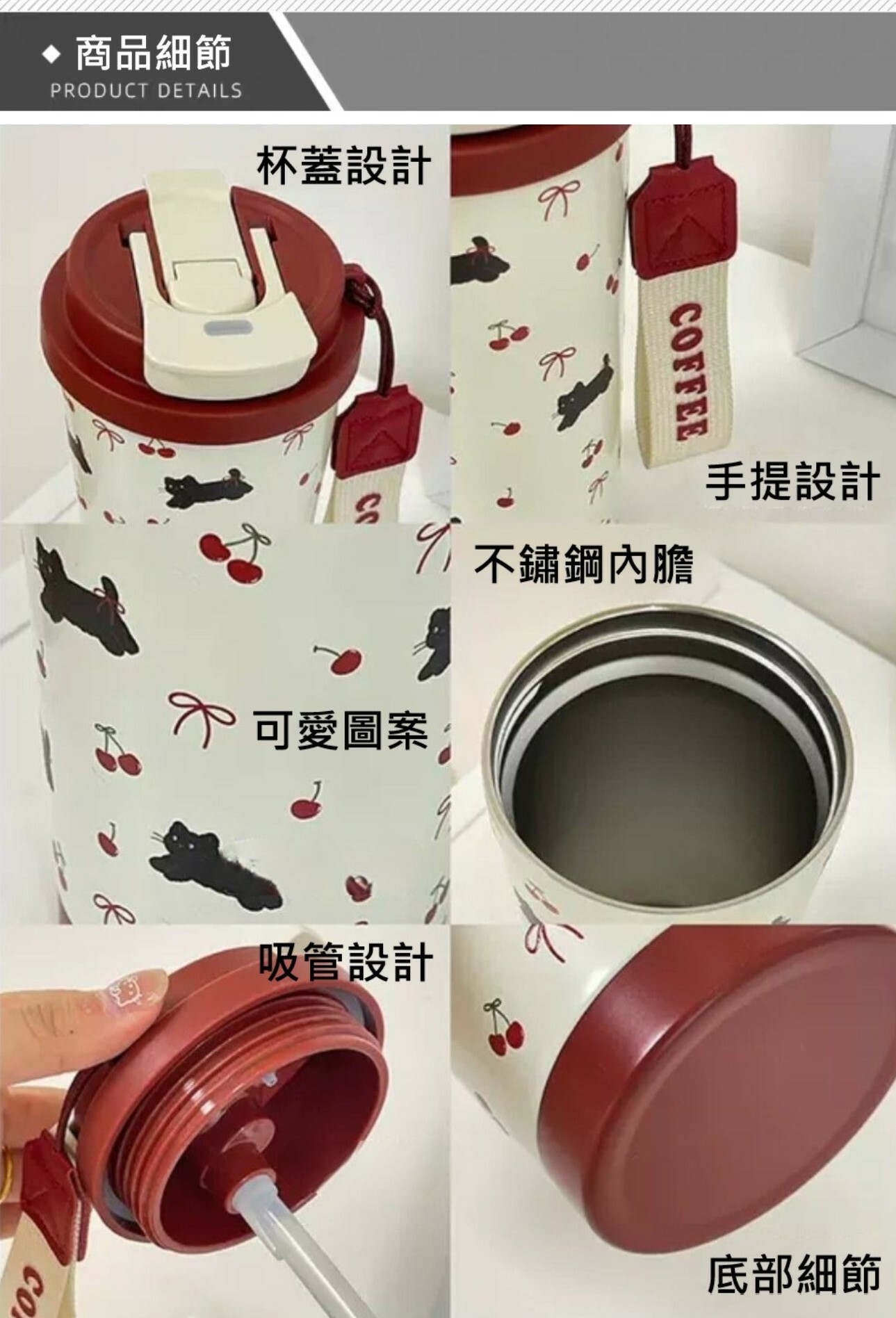 ◆ 商品細節
PRODUCT DETAILS

杯蓋設計

COFFEE

手提設計

可愛圖案

不鏽鋼內膽

吸管設計

底部細節