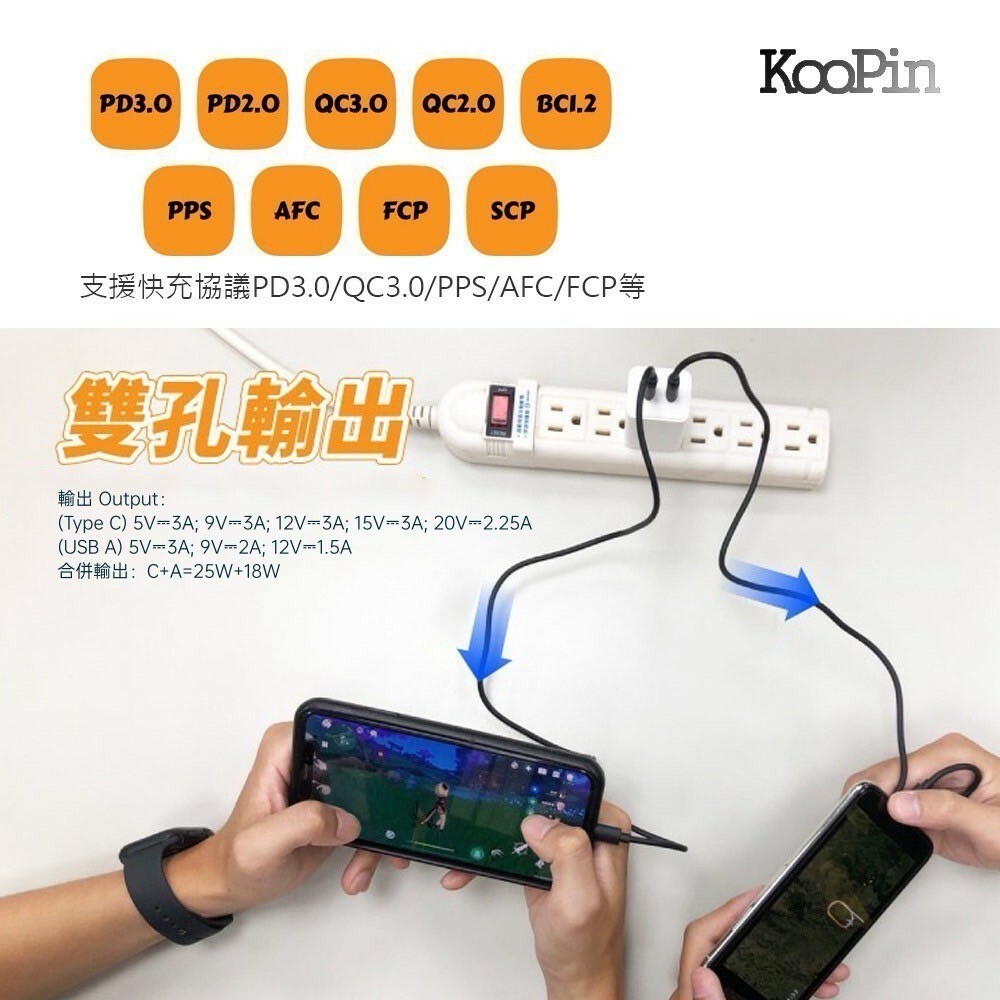 KooPin

PD3.0 PD2.0 QC3.0 QC2.0 BC1.2

PPS AFC FCP SCP

支援快充協議PD3.0/QC3.0/PPS/AFC/FCP等

雙孔輸出

輸出 Output:
(Type C) 5V⎓3A; 9V⎓3A; 12V⎓3A; 15V⎓3A; 20V⎓2.25A
(USB A) 5V⎓3A; 9V⎓2A; 12V⎓1.5A
合併輸出: C+A=25W+18W