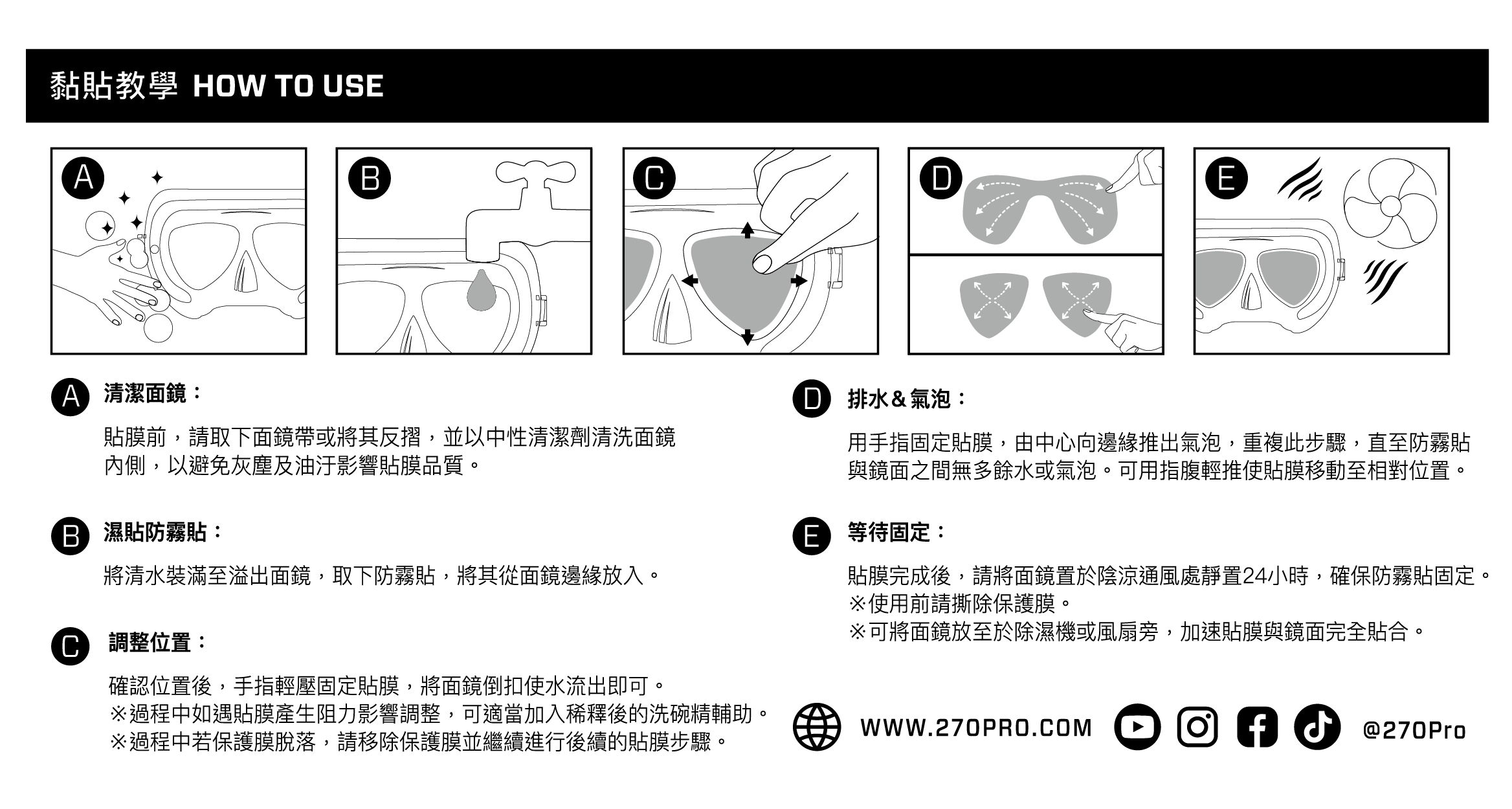 黏貼教學 HOW TO USE

A

B

C

D

E

A 清潔面鏡：

貼膜前，請取下面鏡帶或將其反摺，並以中性清潔劑清洗面鏡內側，以避免灰塵及油汙影響貼膜品質。

B 濕貼防霧貼：

將清水裝滿至溢出面鏡，取下防霧貼，將其從面鏡邊緣放入。

C 調整位置：

確認位置後，手指輕壓固定貼膜，將面鏡倒扣使水流出即可。
※過程中如遇貼膜產生阻力影響調整，可適當加入稀釋後的洗碗精輔助。
※過程中若保護膜脫落，請移除保護膜並繼續進行後續的貼膜步驟。

D 排水＆氣泡：

用手指固定貼膜，由中心向邊緣推出氣泡，重複此步驟，直至防霧貼與鏡面之間無多餘水或氣泡。可用指腹輕推使貼膜移動至相對位置。

E 等待固定：

貼膜完成後，請將面鏡置於陰涼通風處靜置24小時，確保防霧貼固定。
※使用前請撕除保護膜。
※可將面鏡放至於除濕機或風扇旁，加速貼膜與鏡面完全貼合。

WWW.270PRO.COM @270Pro