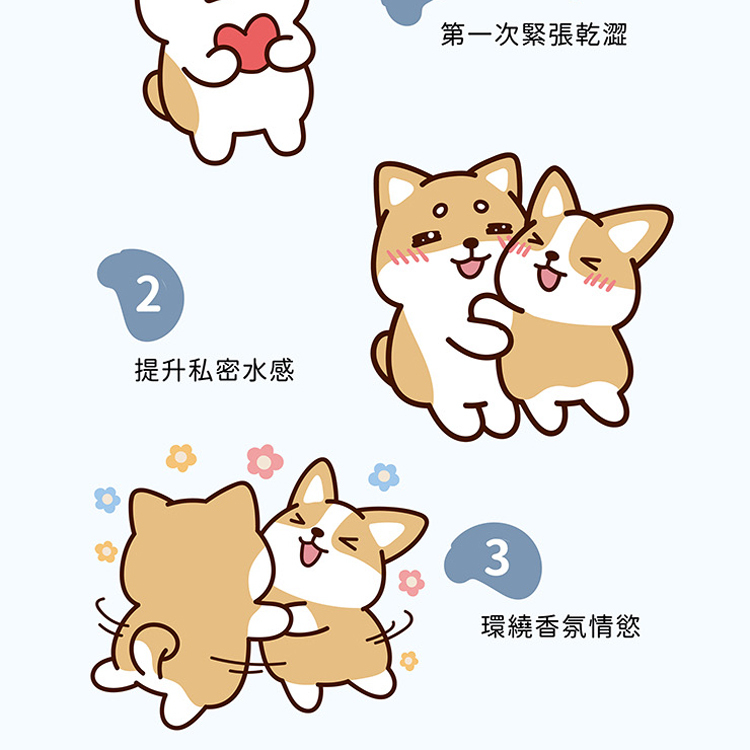 第一次緊張乾澀

2

提升私密水感

3

環繞香氛情慾